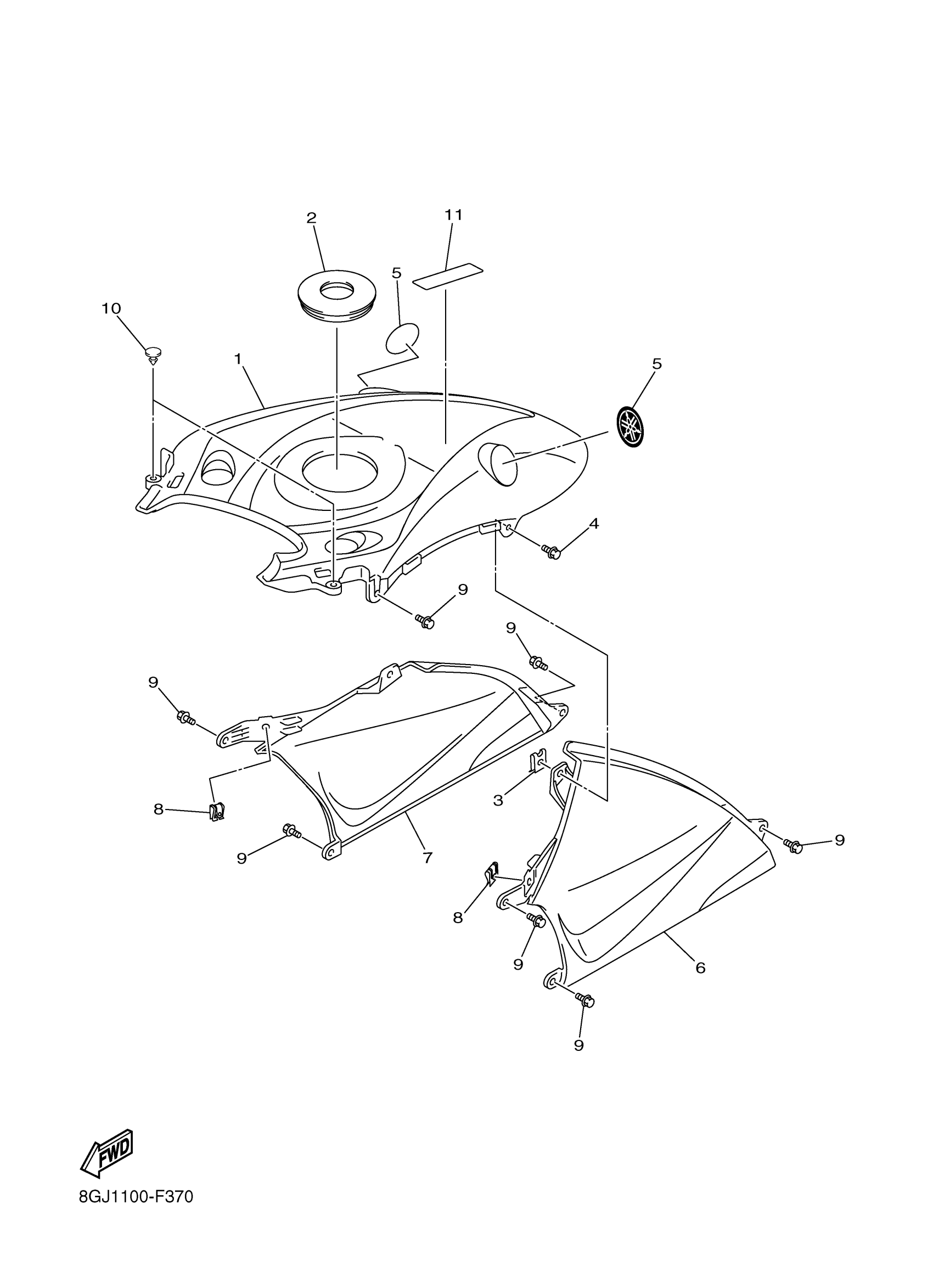 2
11
5
10
1
5
4
9
9
9
8
9
7
3
9
8
9
6
9
FWD
8GJ1100-F370