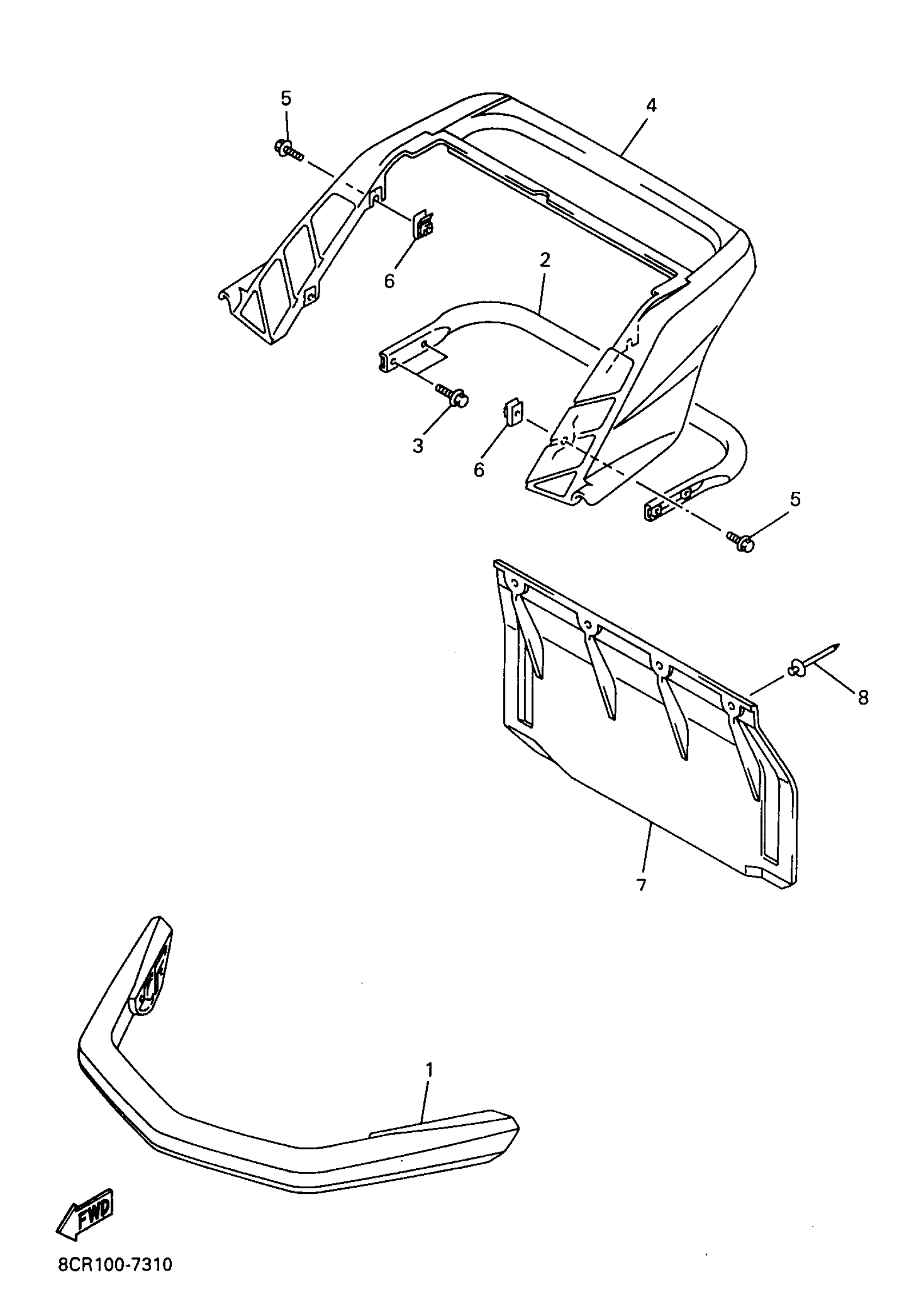 5
4
6
2
3
6
5
8
7
1
FWD
8CR100-7310