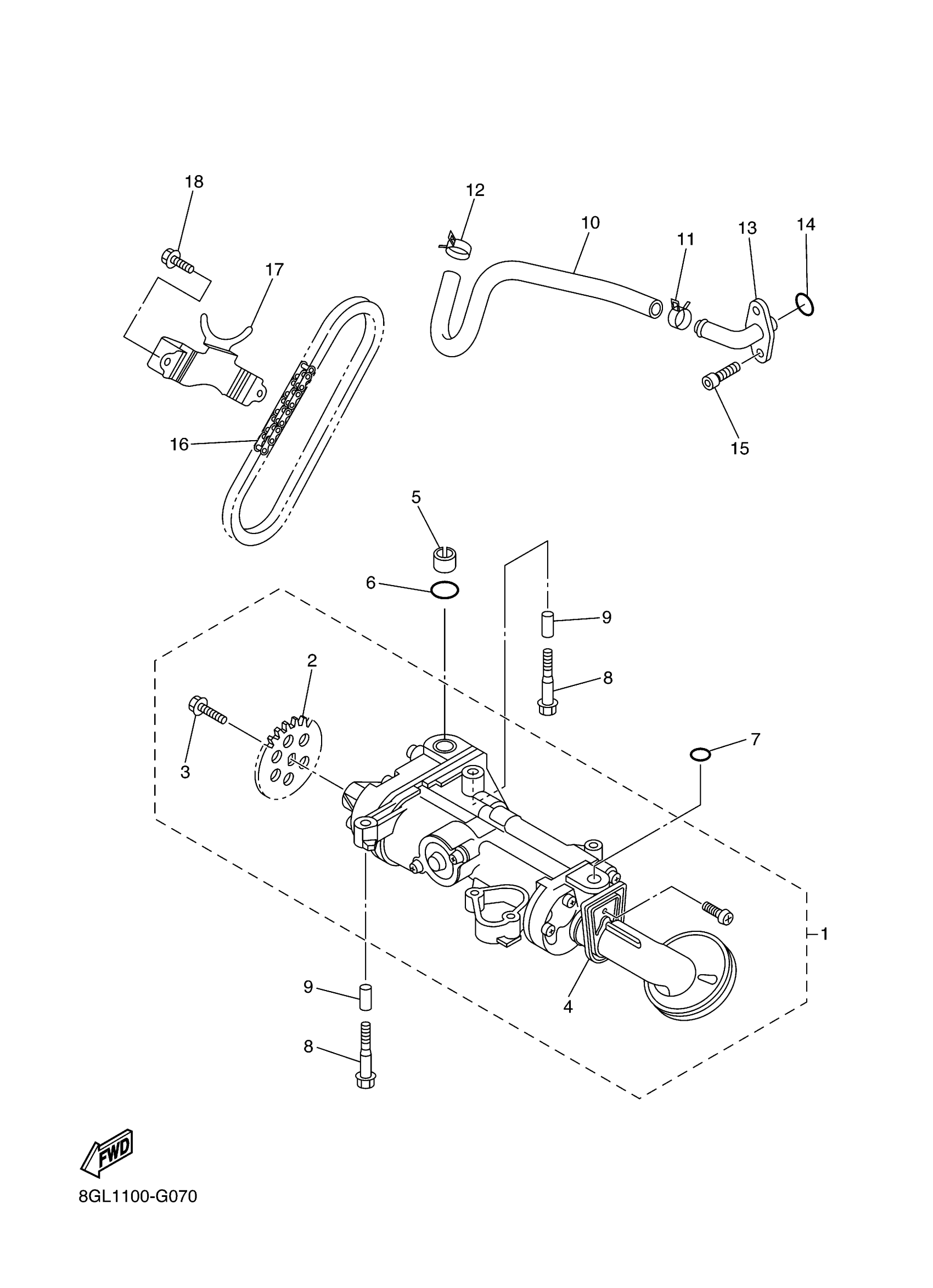 18
12
10
11
13
14
17
16
15
5
6
9
8
2
3
7
1
4
9
8
FWD
8GL1100-G070