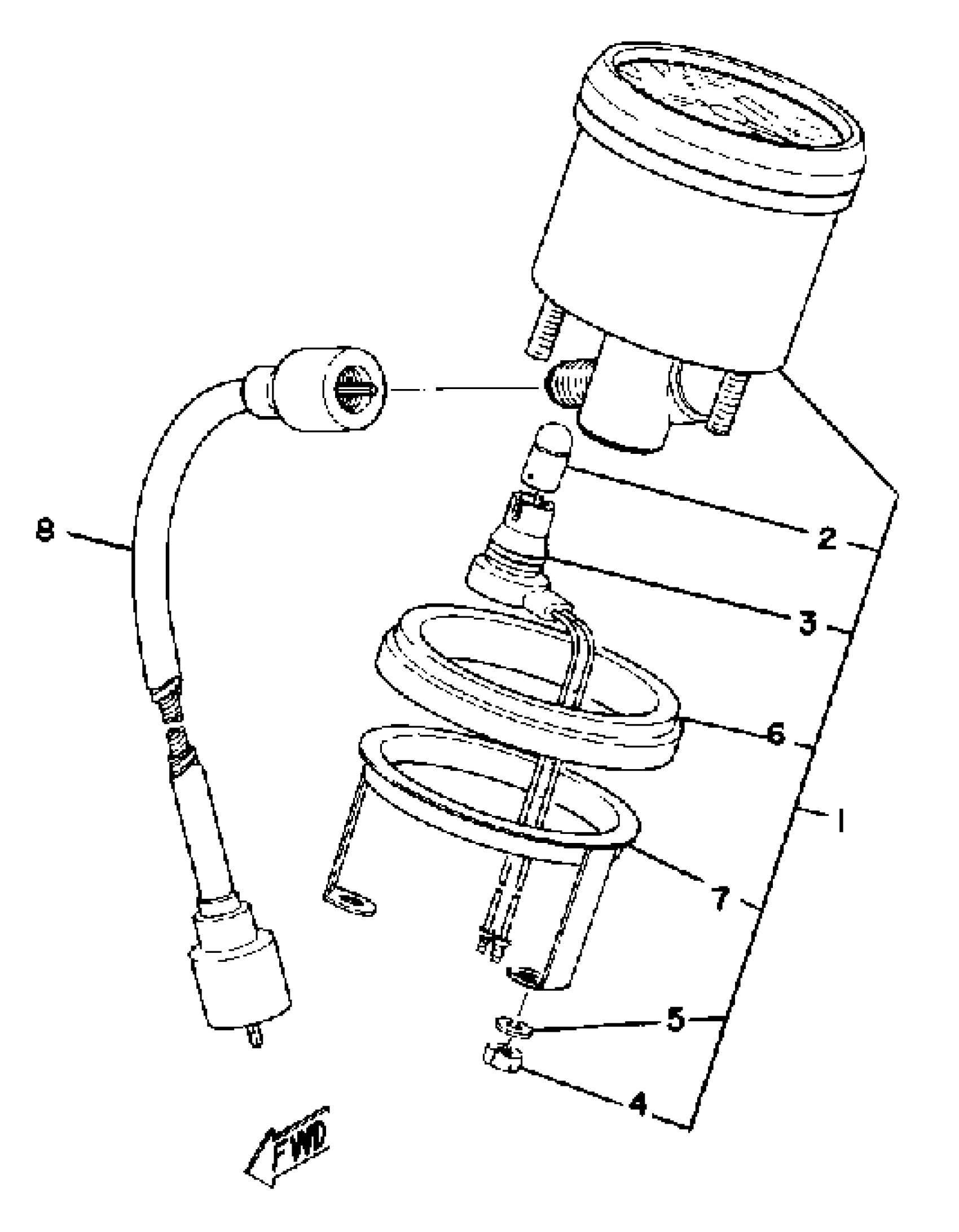 8
2
3
6
1
7
5
4
FWD