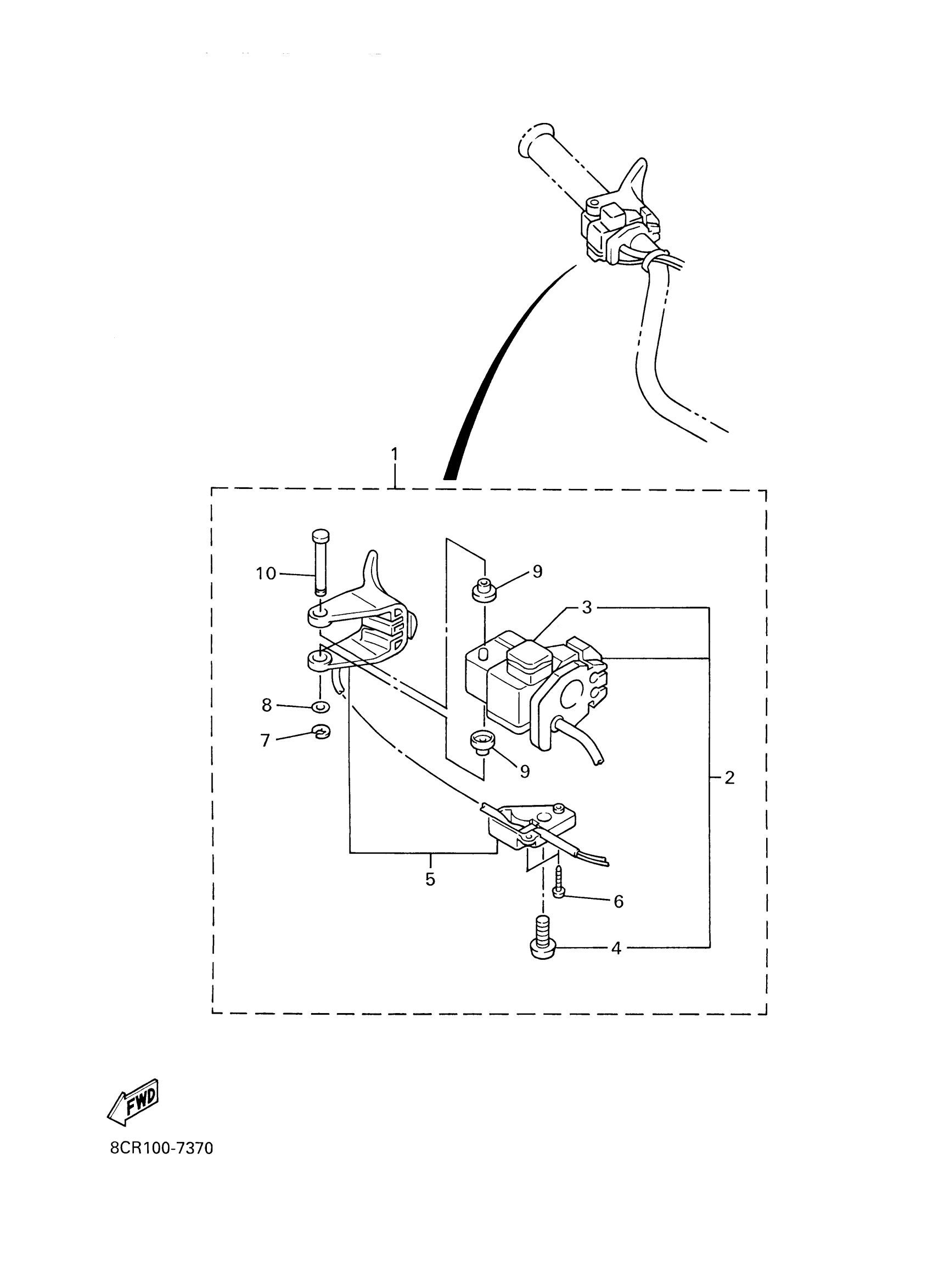 1
10
9
3
8
7
9
2
5
6
4
FWD
8CR100-7370