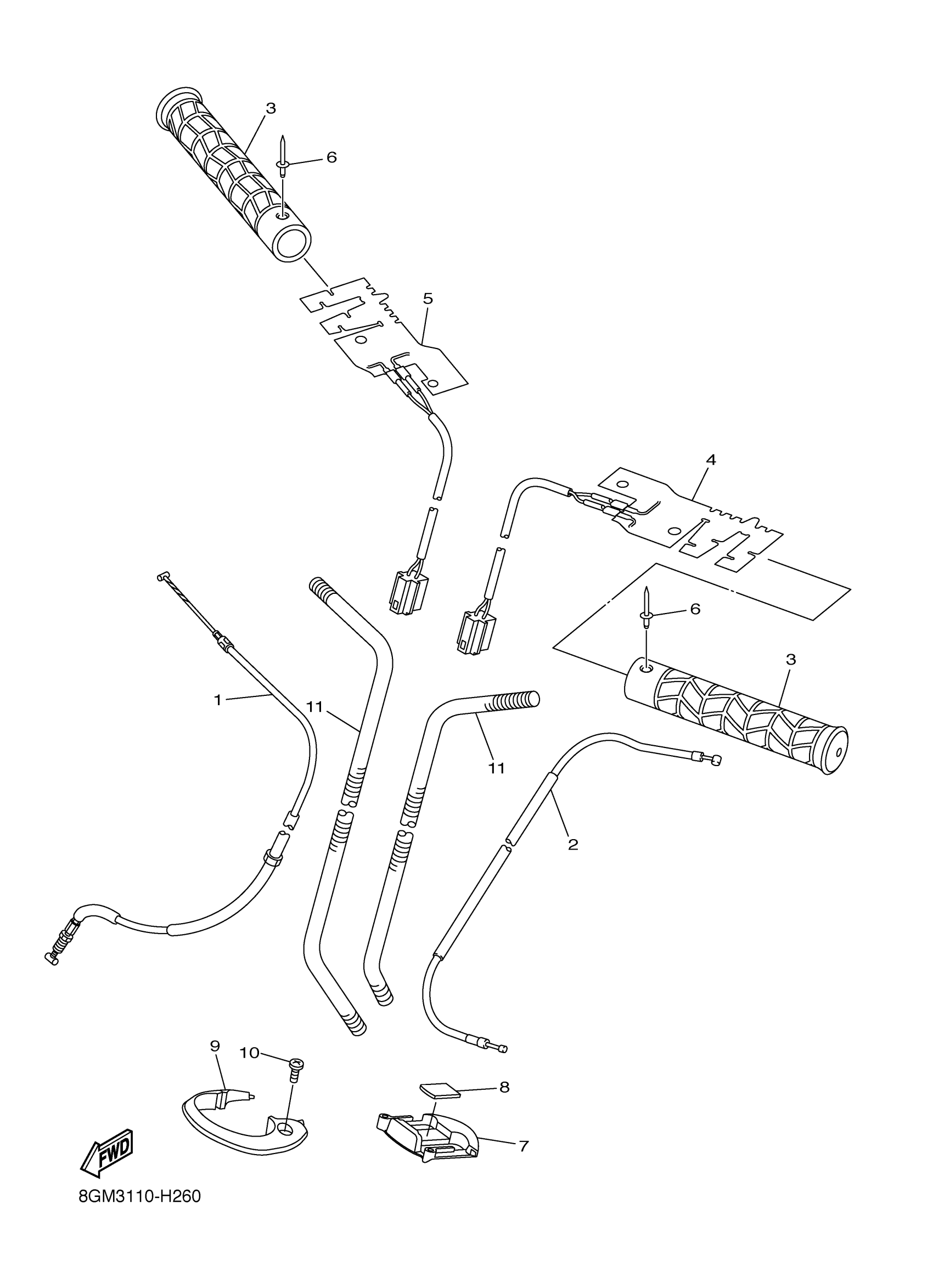 3
6
5
4
6
3
1
11
11
2
9
10
8
7
FWD
8GM3110-H260