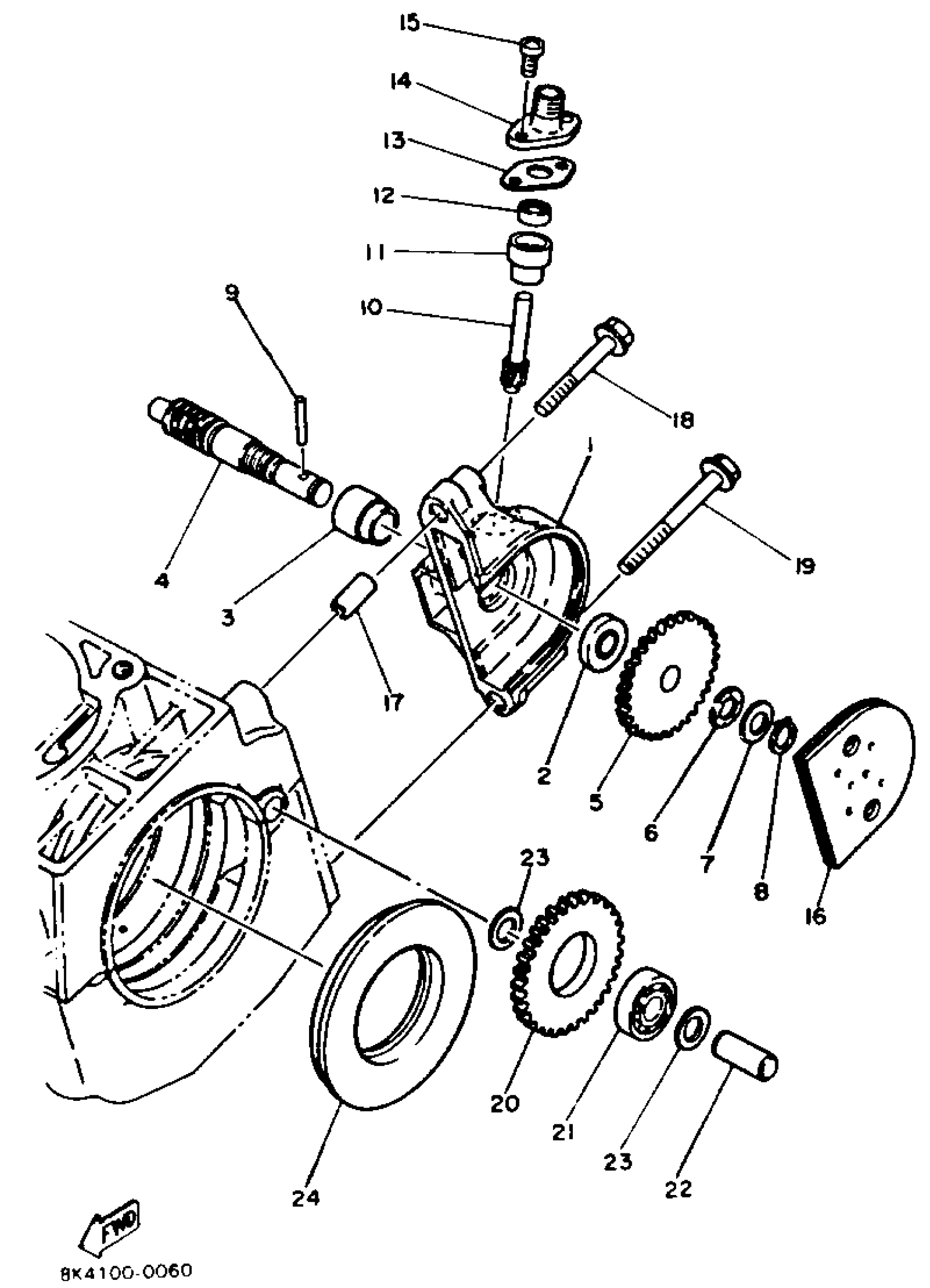 15
14
13
12
11
10
9
18
1
19
4
3
17
2
5
6
7
8
16
23
20
21
23
22
24
FWD
8K4100-0060