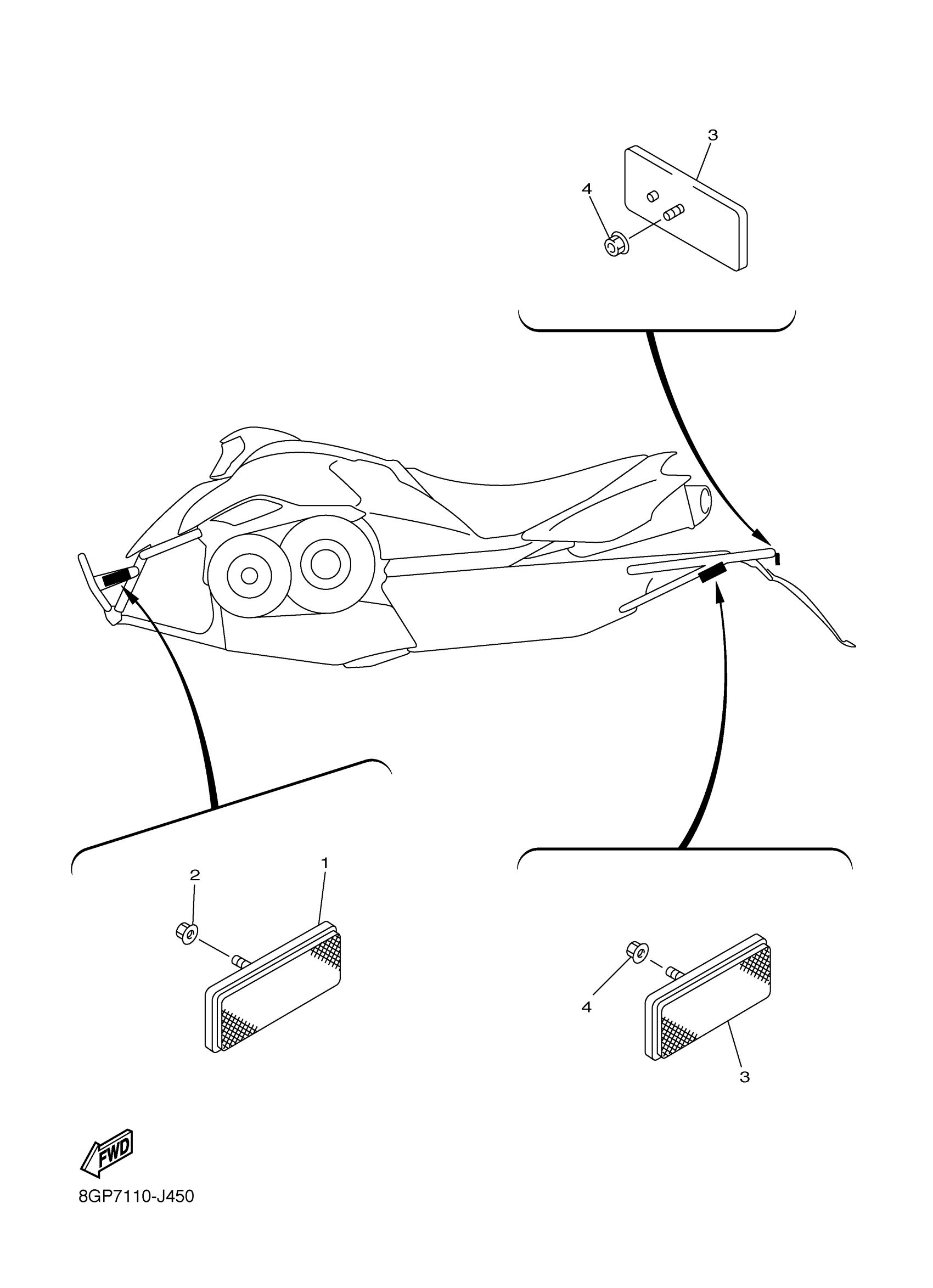 3
4
2
1
4
3
FWD
8GP7110-J450