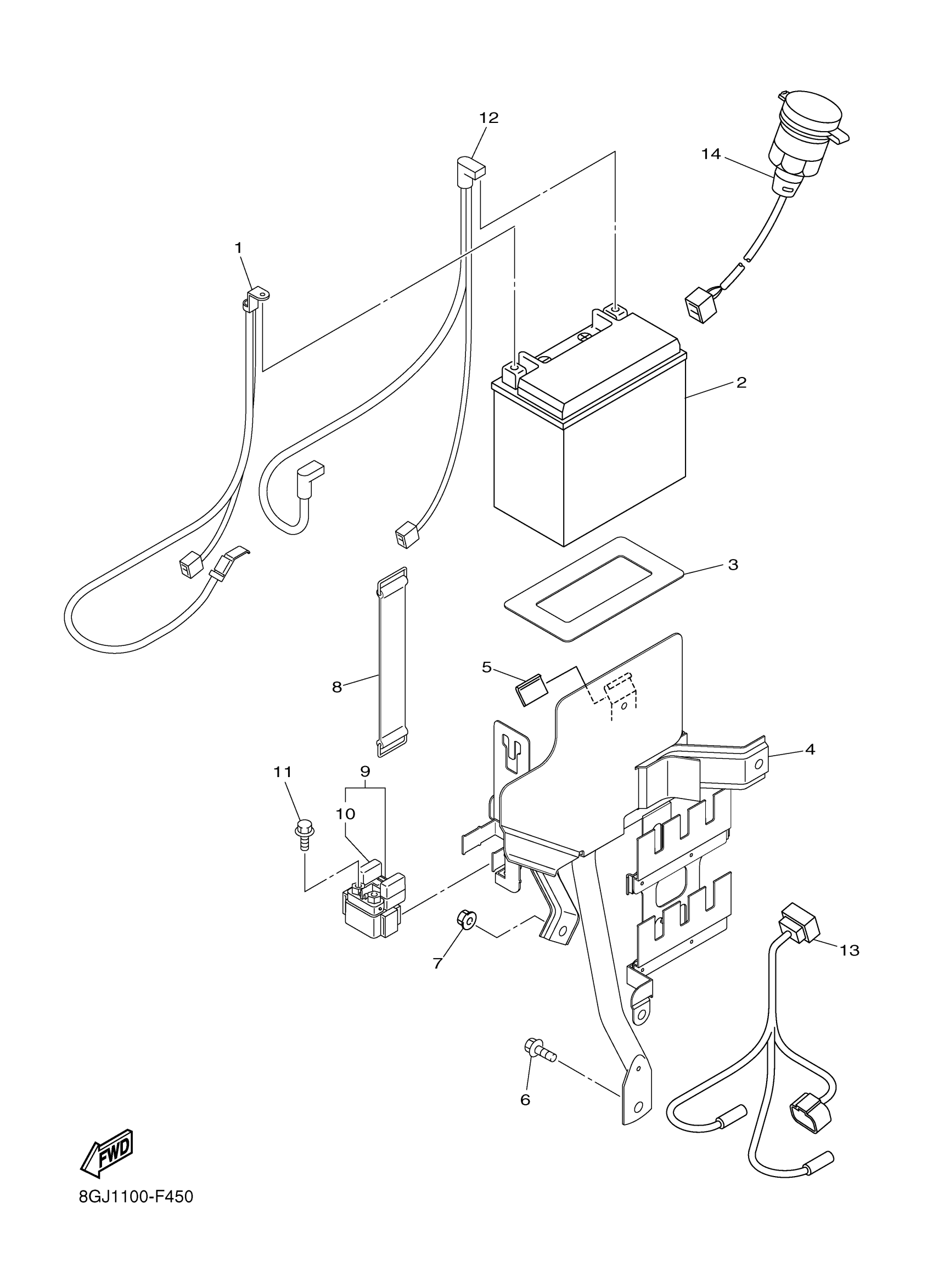 12
14
1
2
3
5
8
4
11
9
10
7
13
6
FWD
8GJ1100-F450