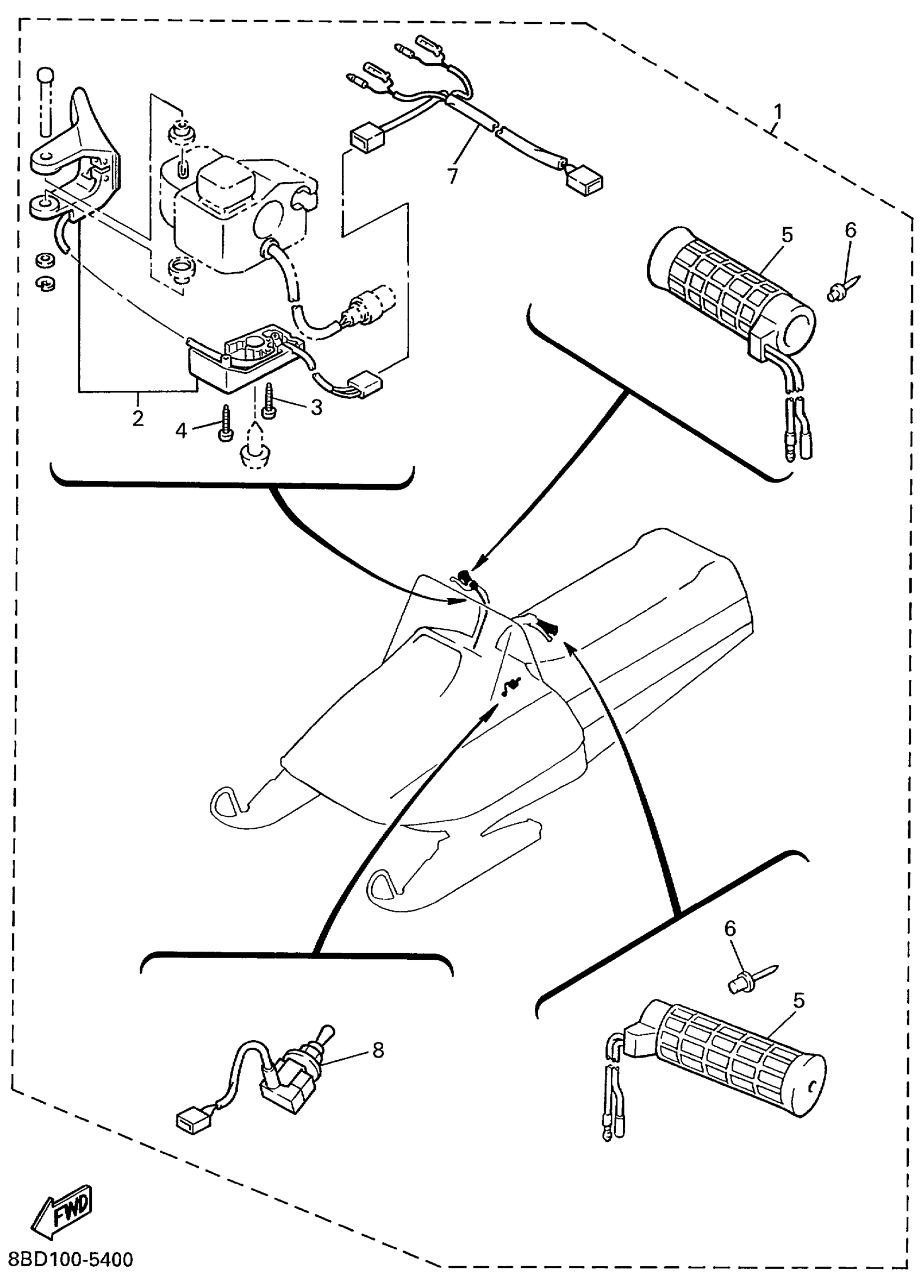 1
7
5
6
2
3
4
6
5
8
FWD
8BD100-5400