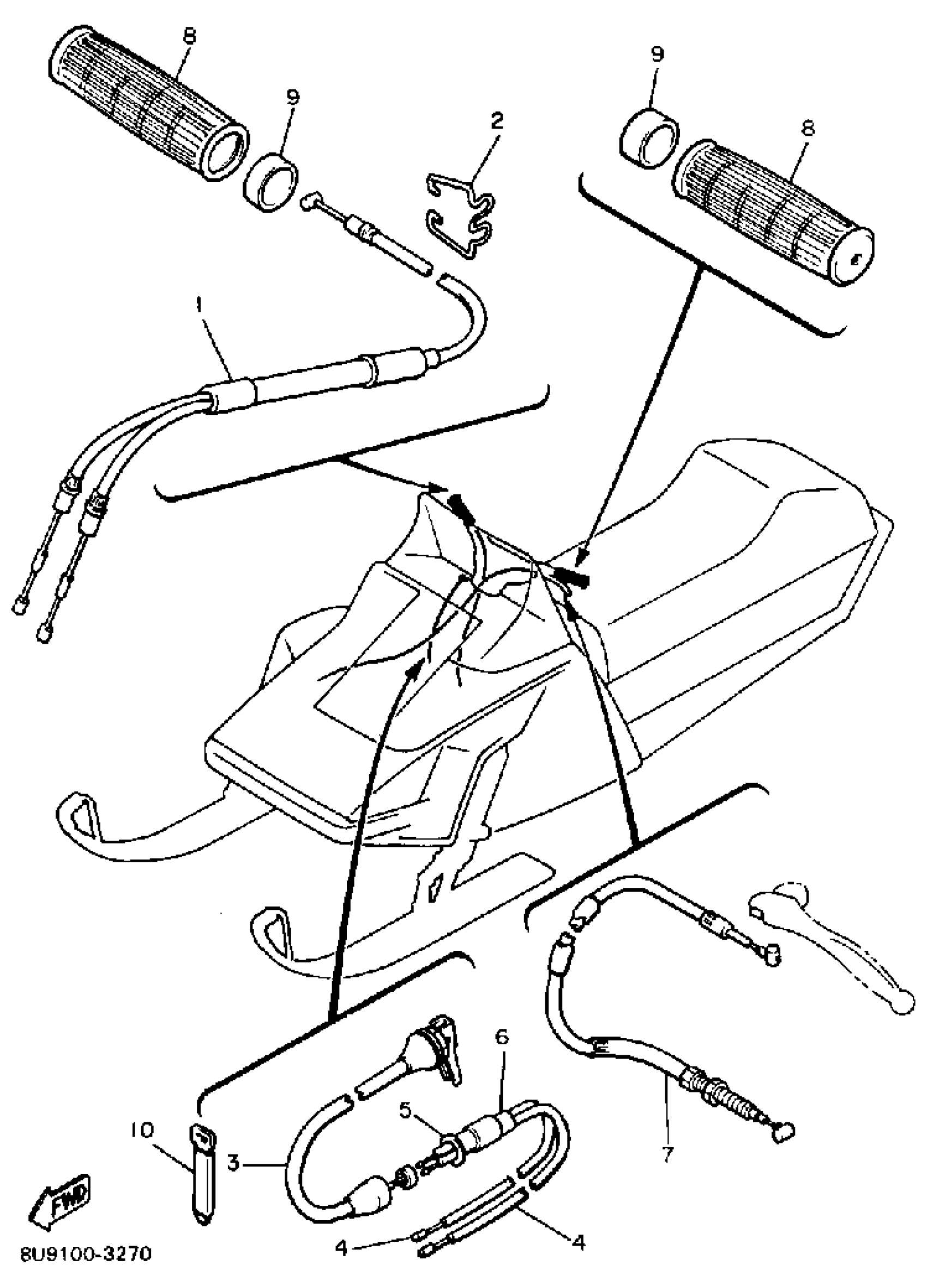 8
9
2
9
8
1
6
5
10
3
7
4
4
FWD
8U9100-3270