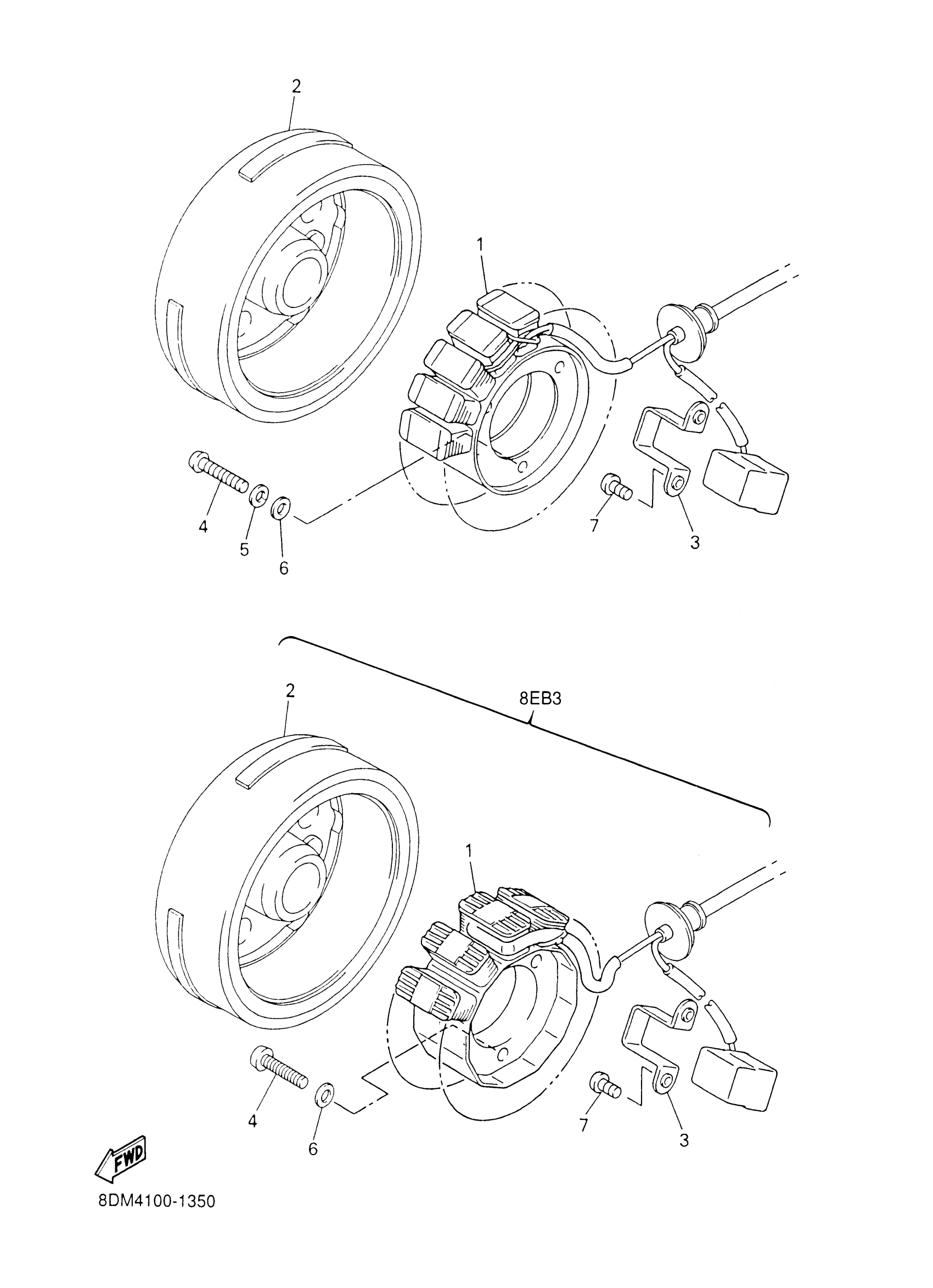 2

1

4

5

6

7

3

8EB3

2

1

4

6

7

3

FWD

8DM4100-1350