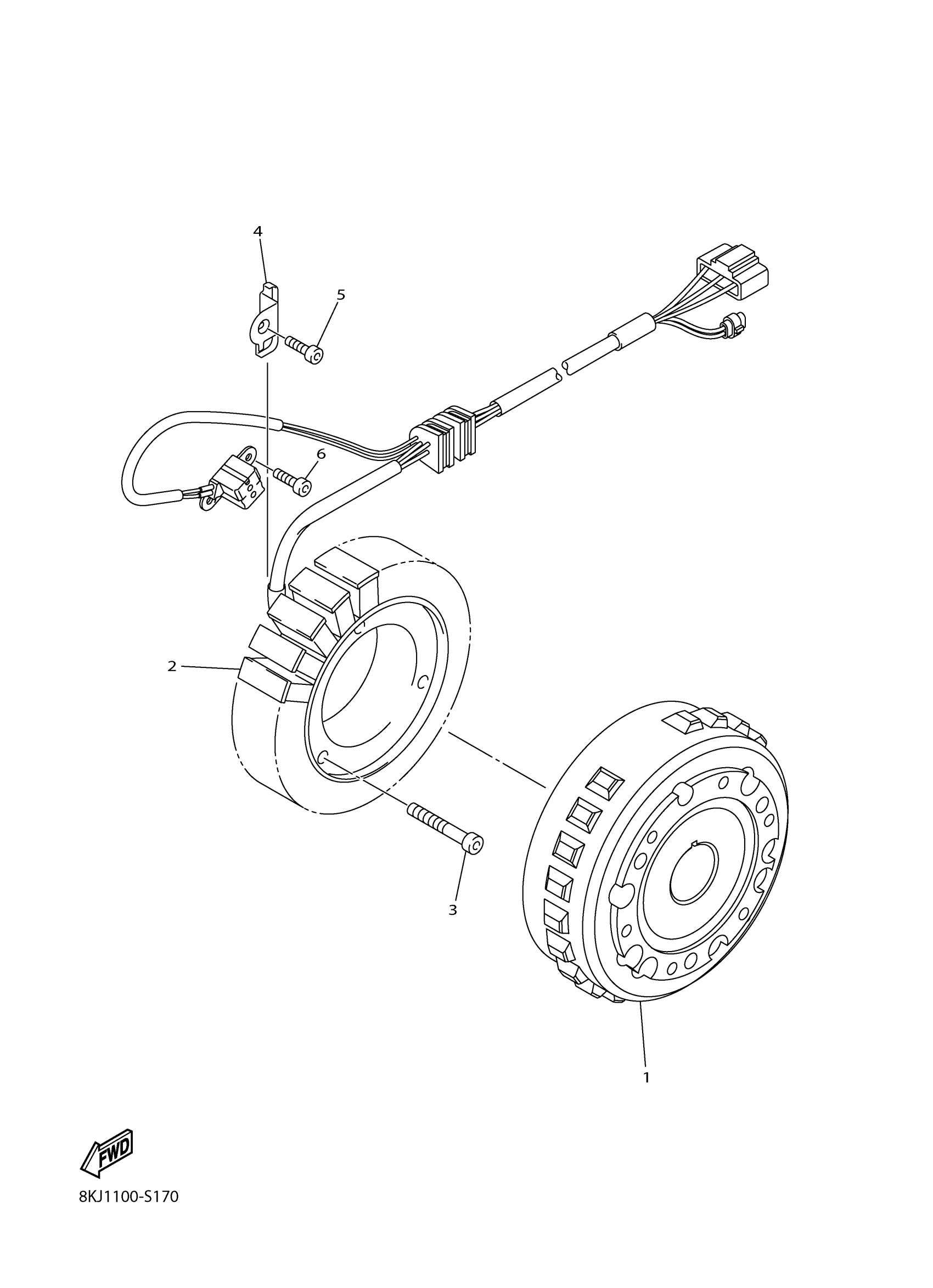 4
5
6
2
3
1
FWD
8KJ1100-S170