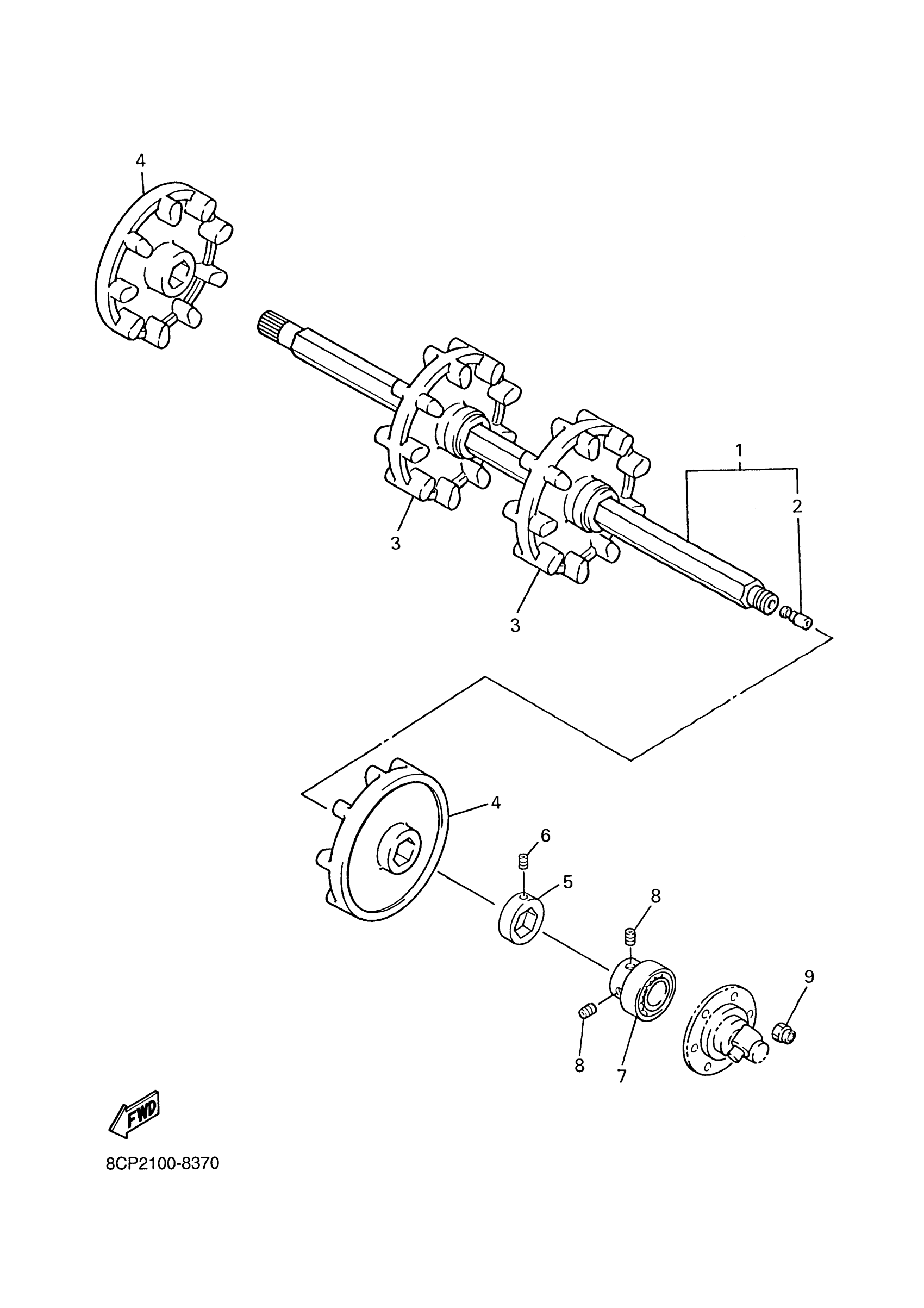 4

1

2

3

3

4

6

5

8

9

8

7

FWD

8CP2100-8370