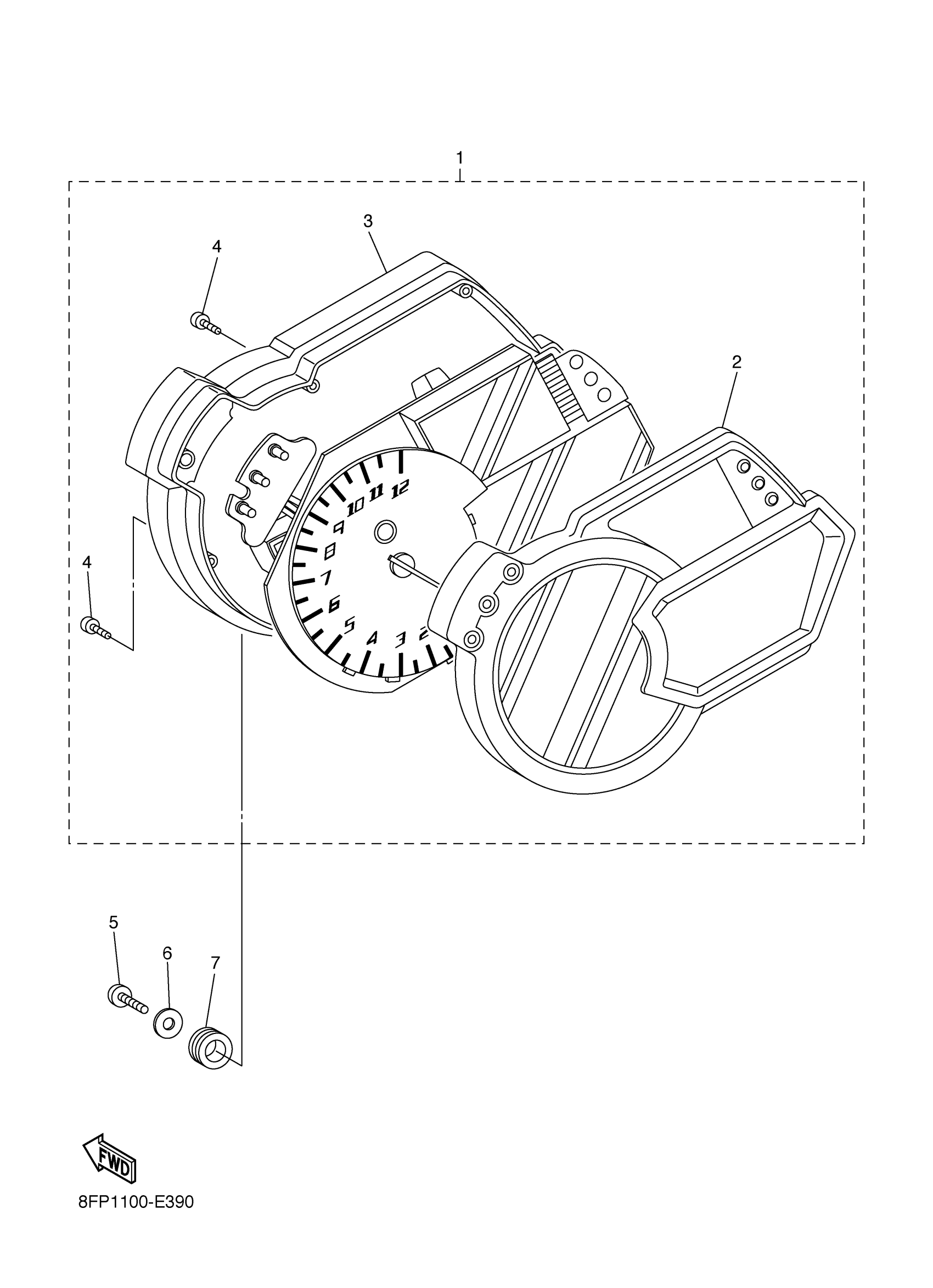 1

3

4

2

12
11
10
9
8
7
6
5
4
3
2

4

5

6

7

FWD

8FP1100-E390