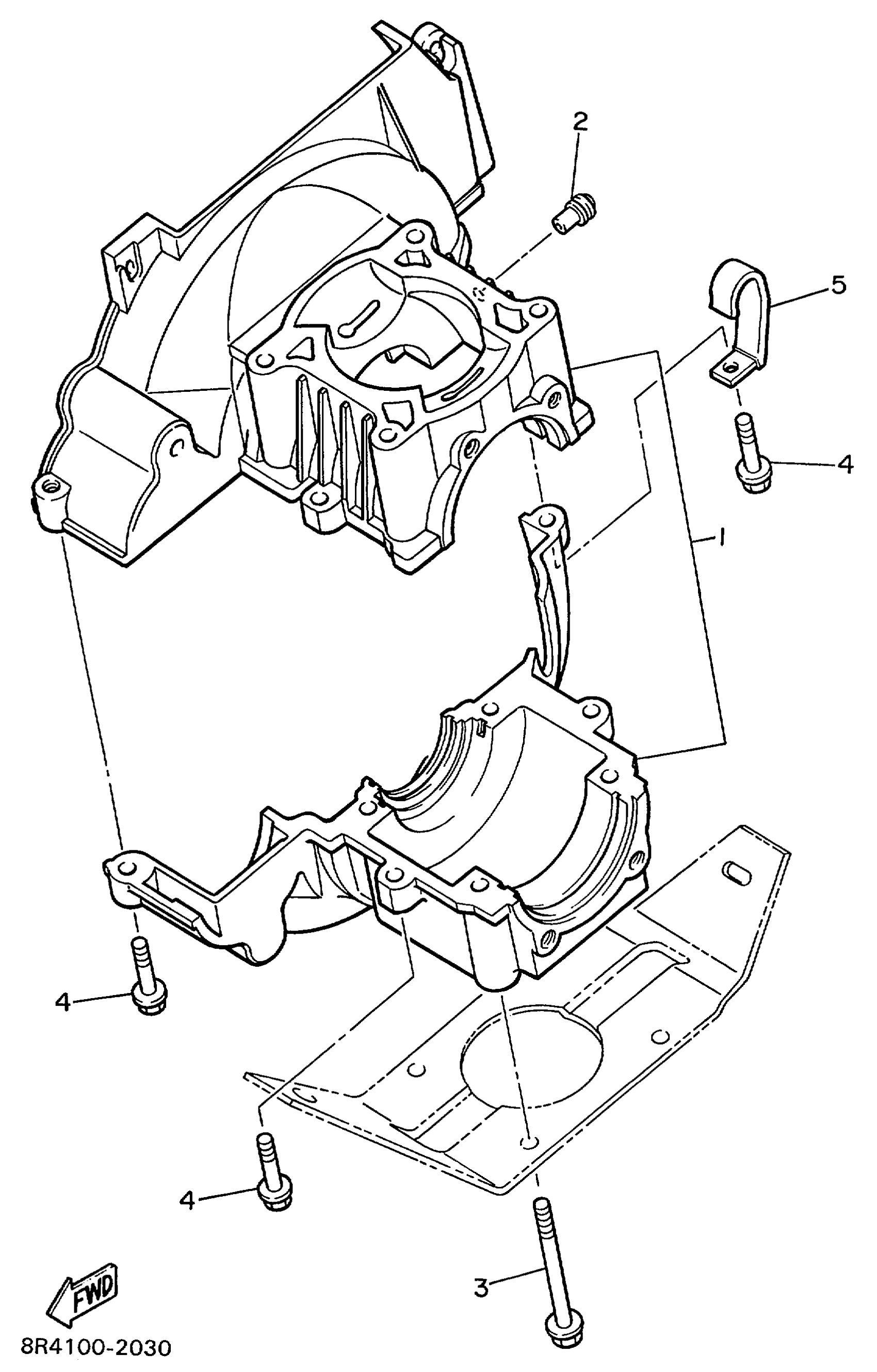 2

5

4

1

4

4

3

FWD

8R4100-2030