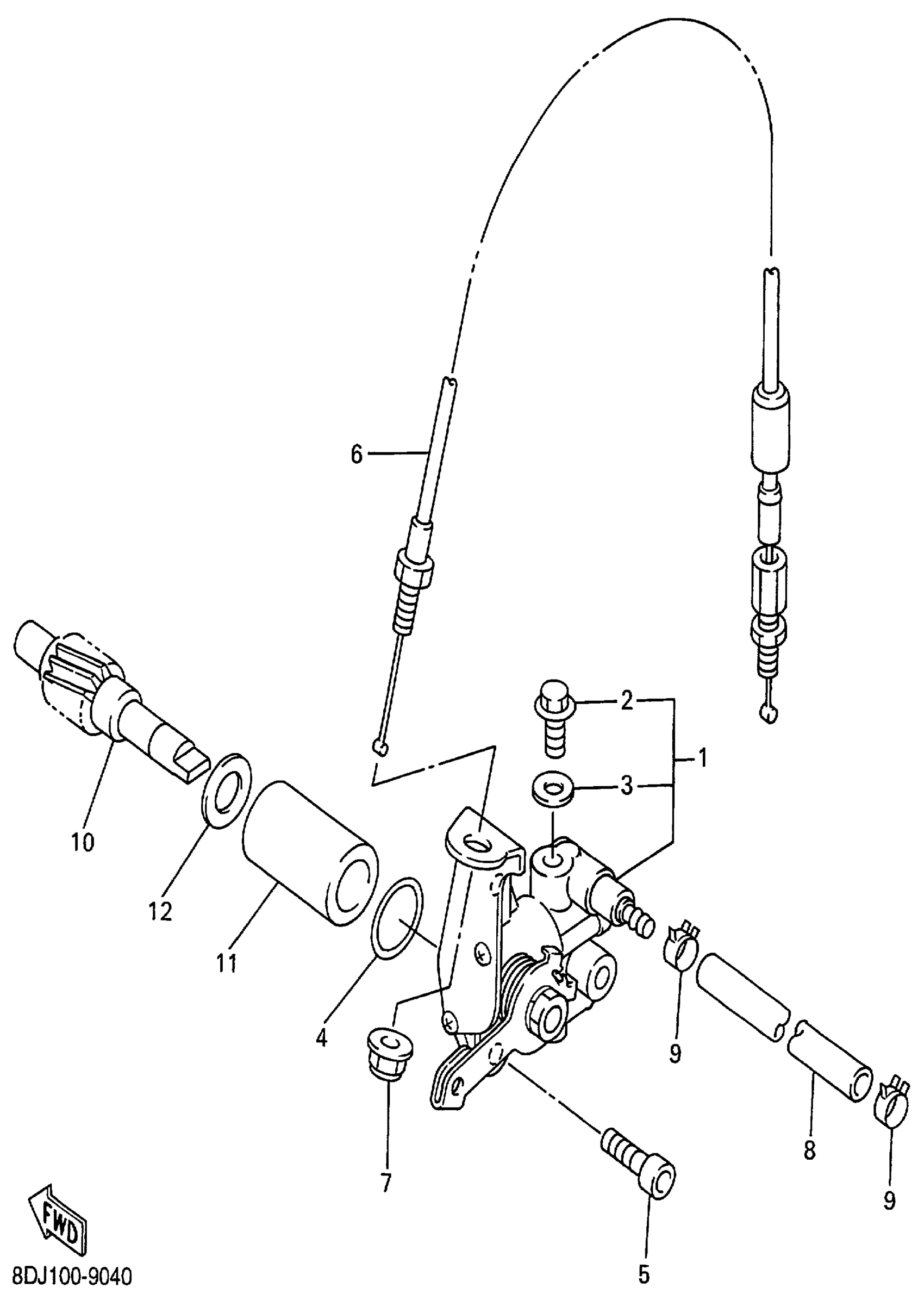 6
2
1
3
10
12
11
4
9
7
8
9
5
FWD
8DJ100-9040