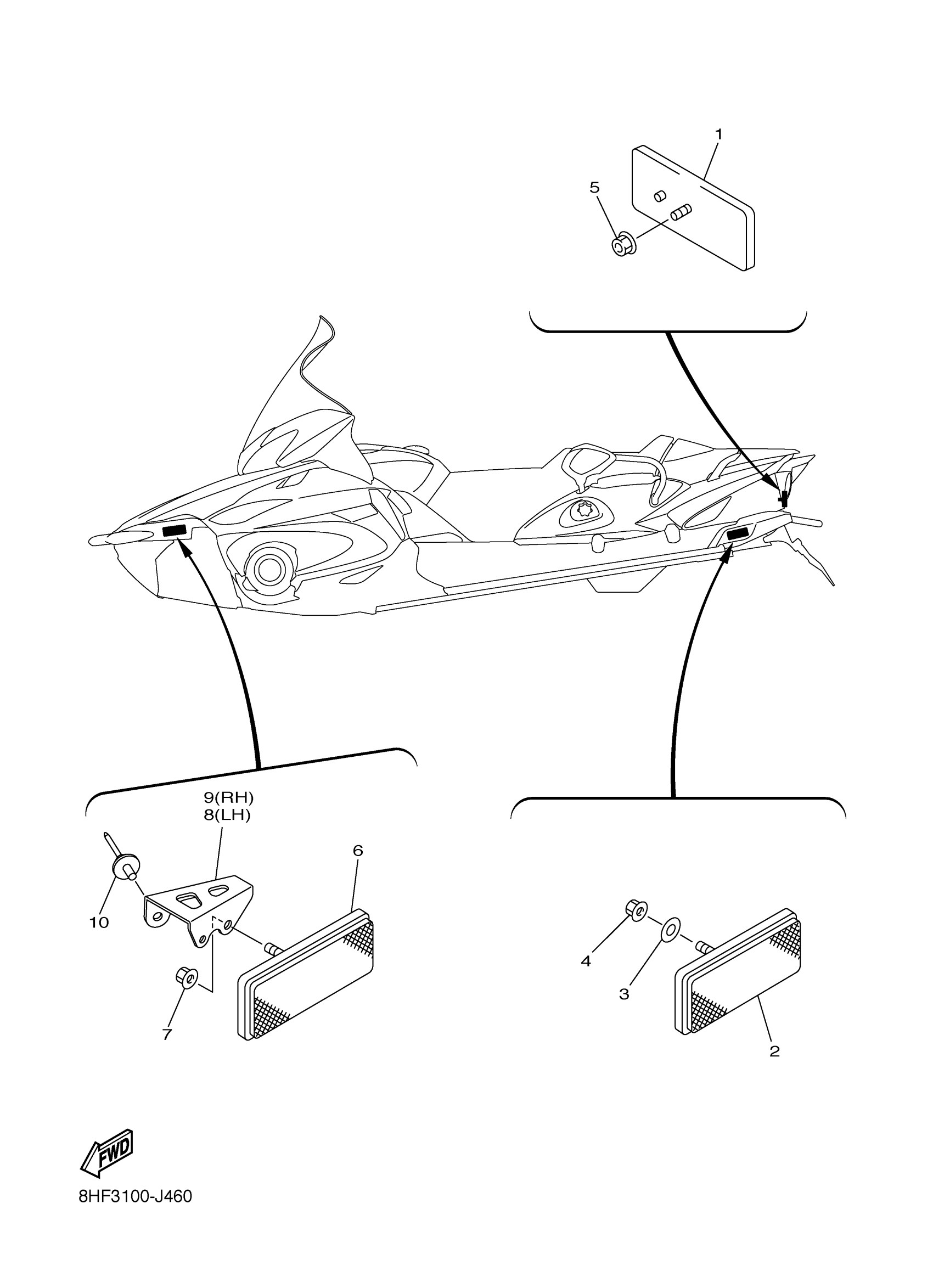 1
5
9(RH)
8(LH)
6
10
7
4
3
2
FWD
8HF3100-J460