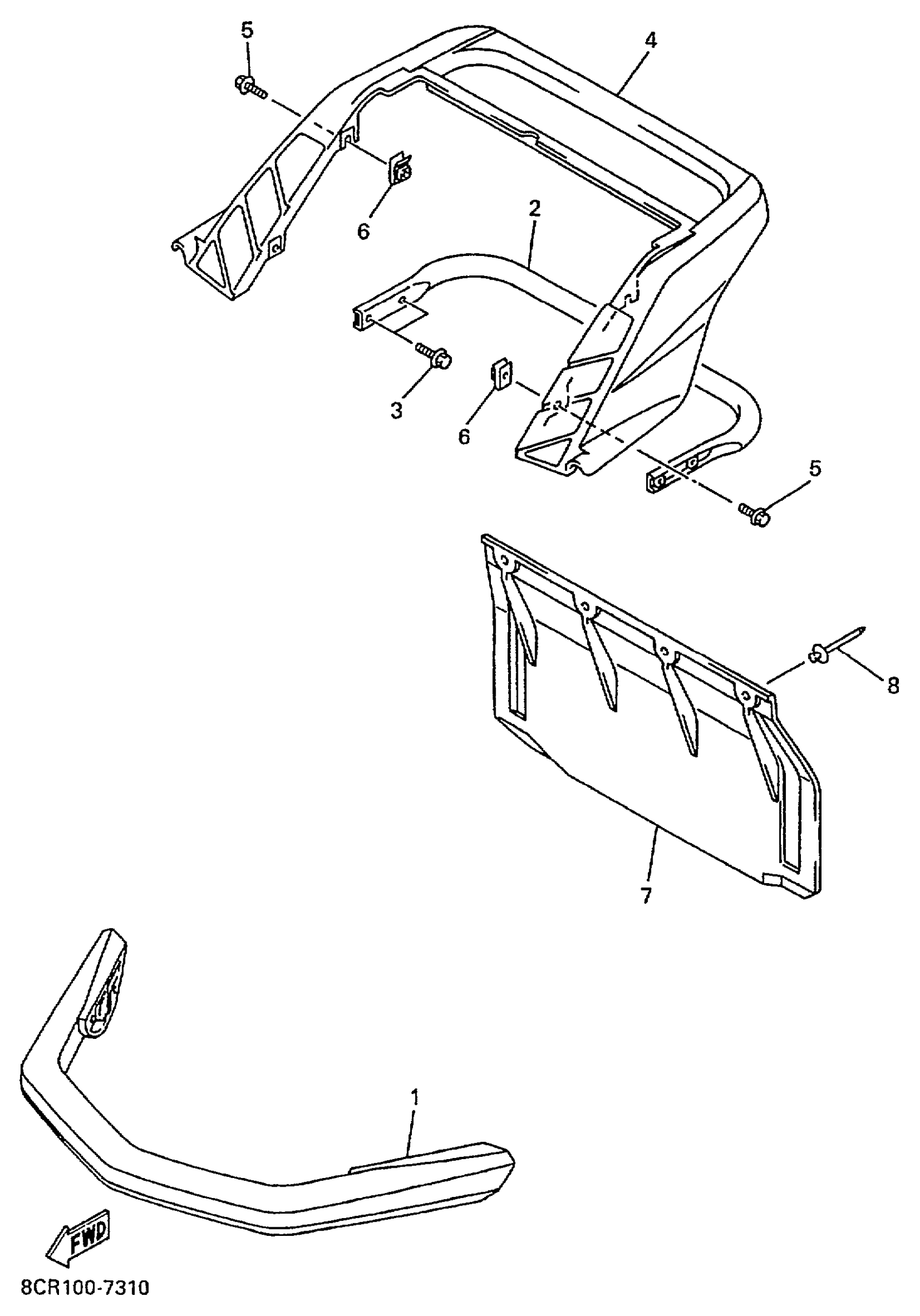 5
4
6
2
3
6
5
8
7
1
FWD
8CR100-7310