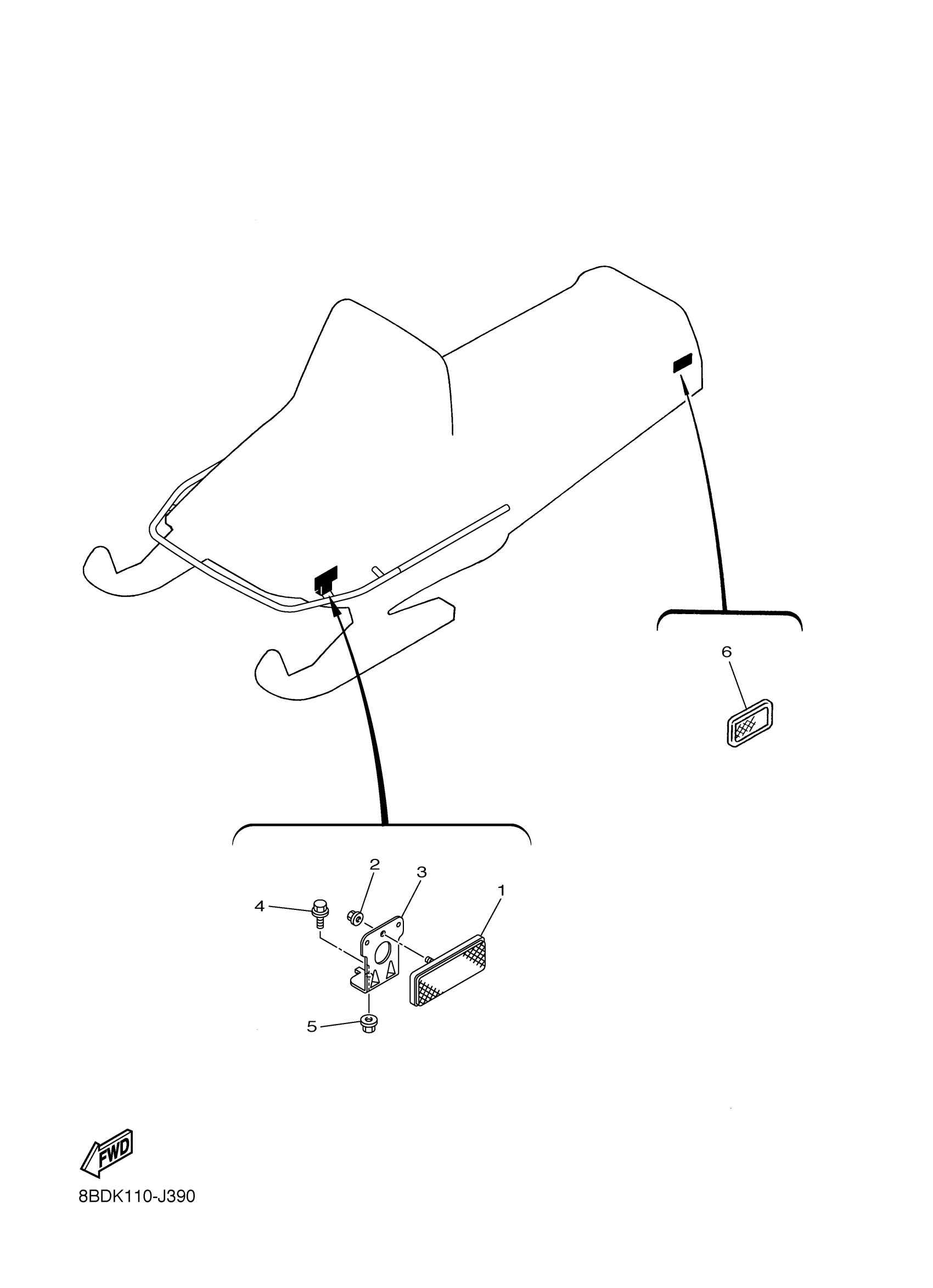 6

2
3
1
4

5

FWD

8BDK110-J390