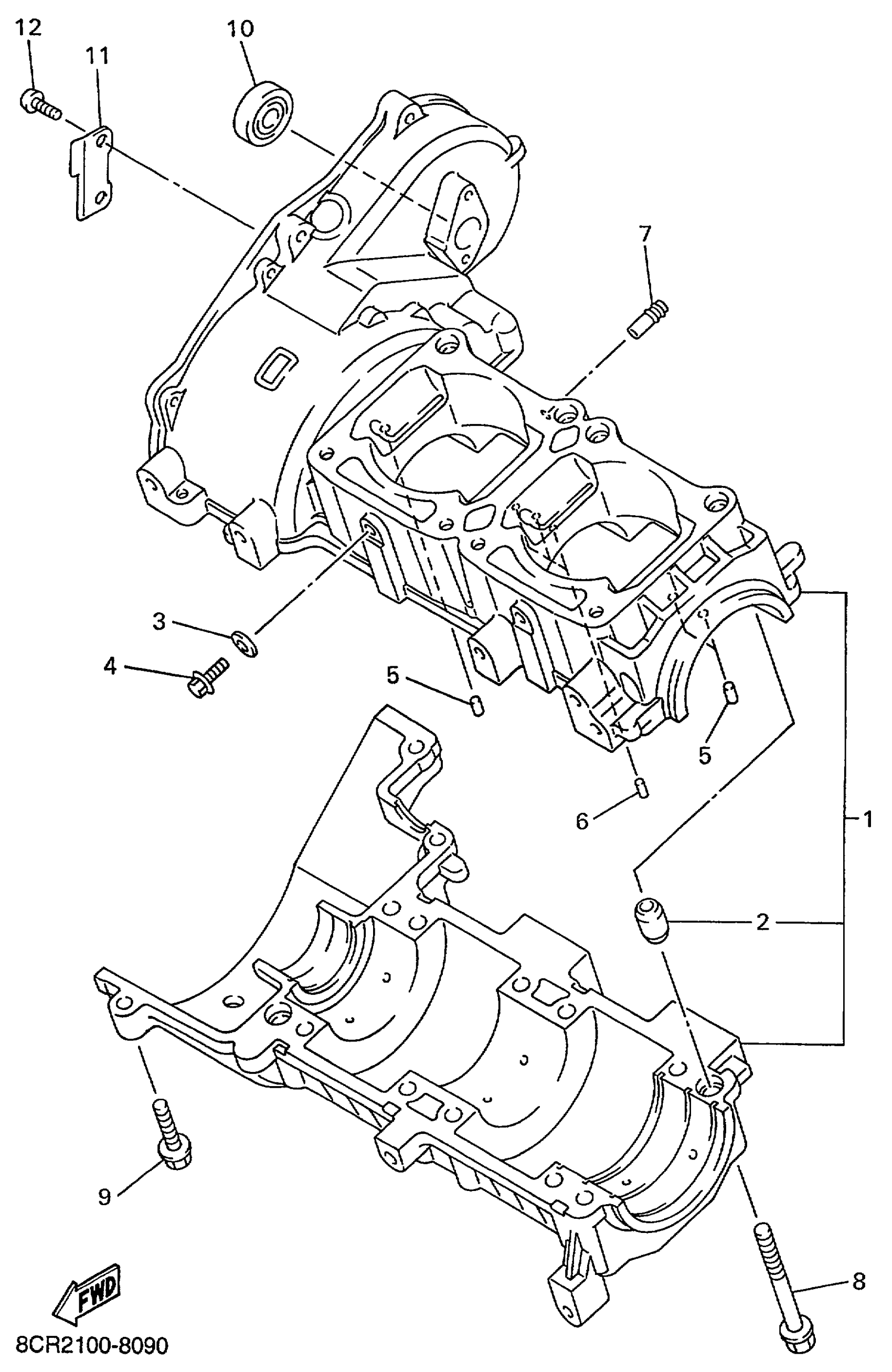 12
11
10
7
3
4
5
5
6
1
2
9
8
FWD
8CR2100-8090