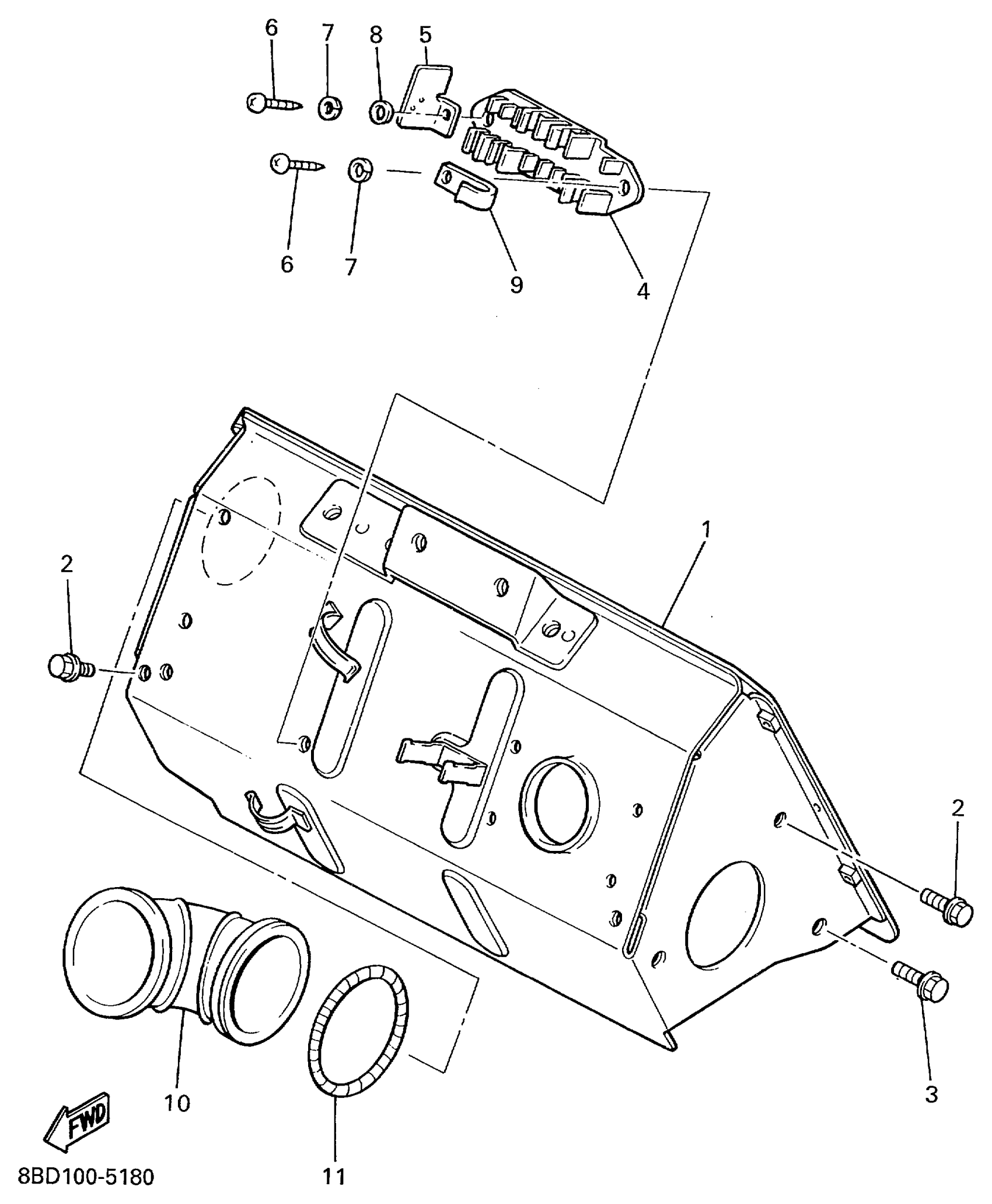 6
7
8
5
6
7
9
4
1
2
2
3
10
11
FWD
8BD100-5180