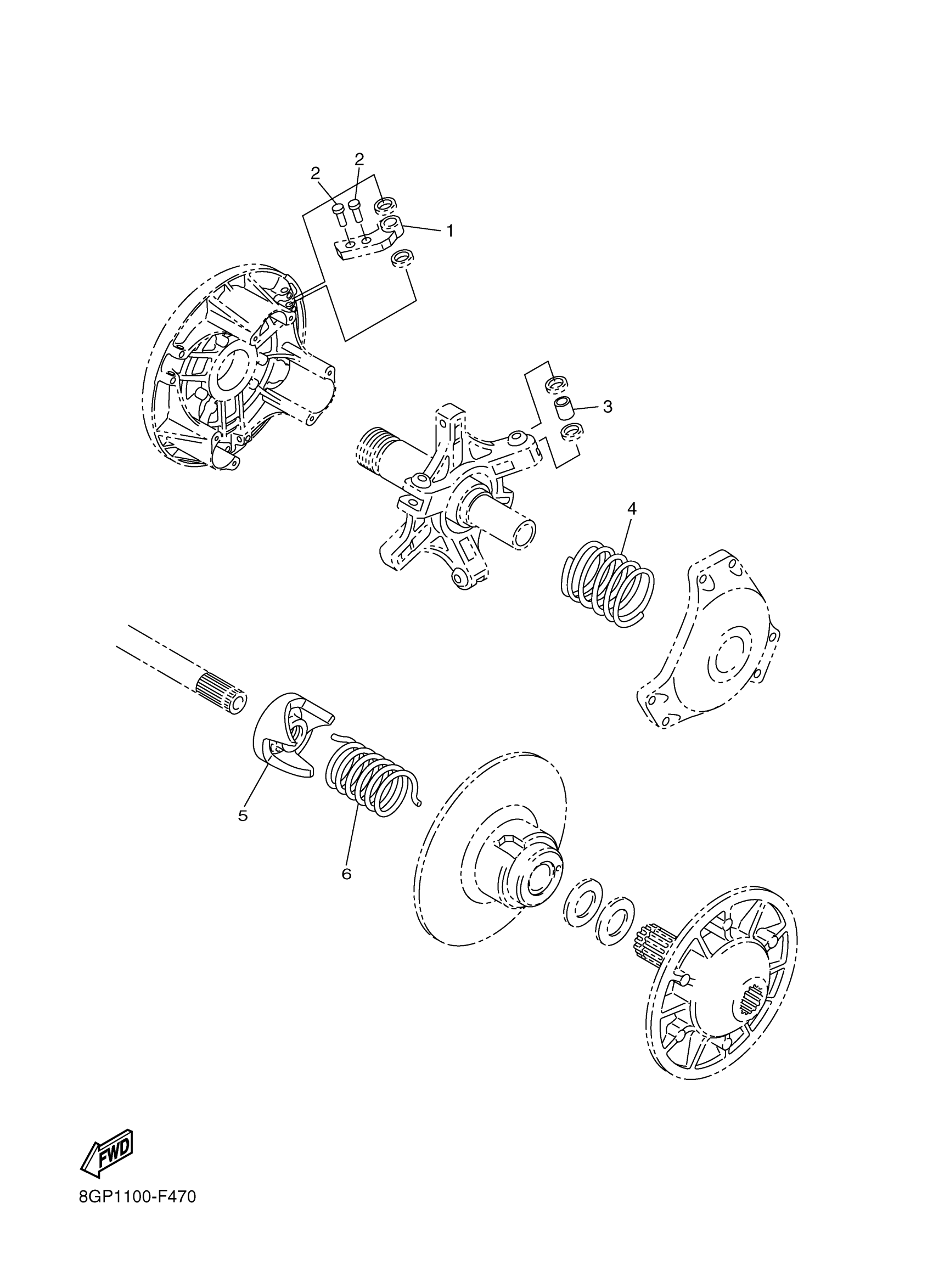 2
2
1
3
4
5
6
FWD
8GP1100-F470