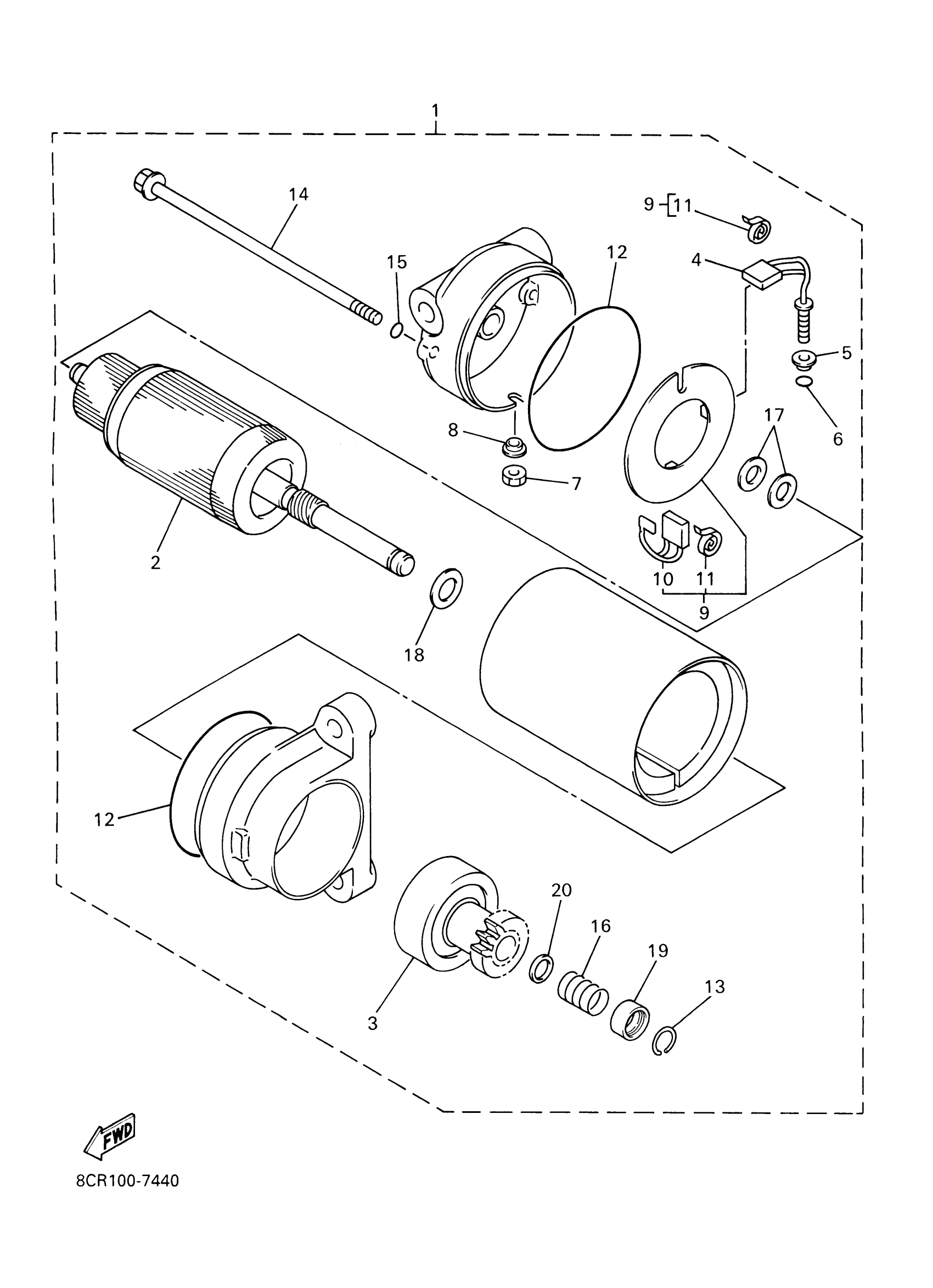 1

14

9 11

15

12

4

5

6

17

8

7

2

10 11

9

18

12

20

16

19

13

3

FWD

8CR100-7440