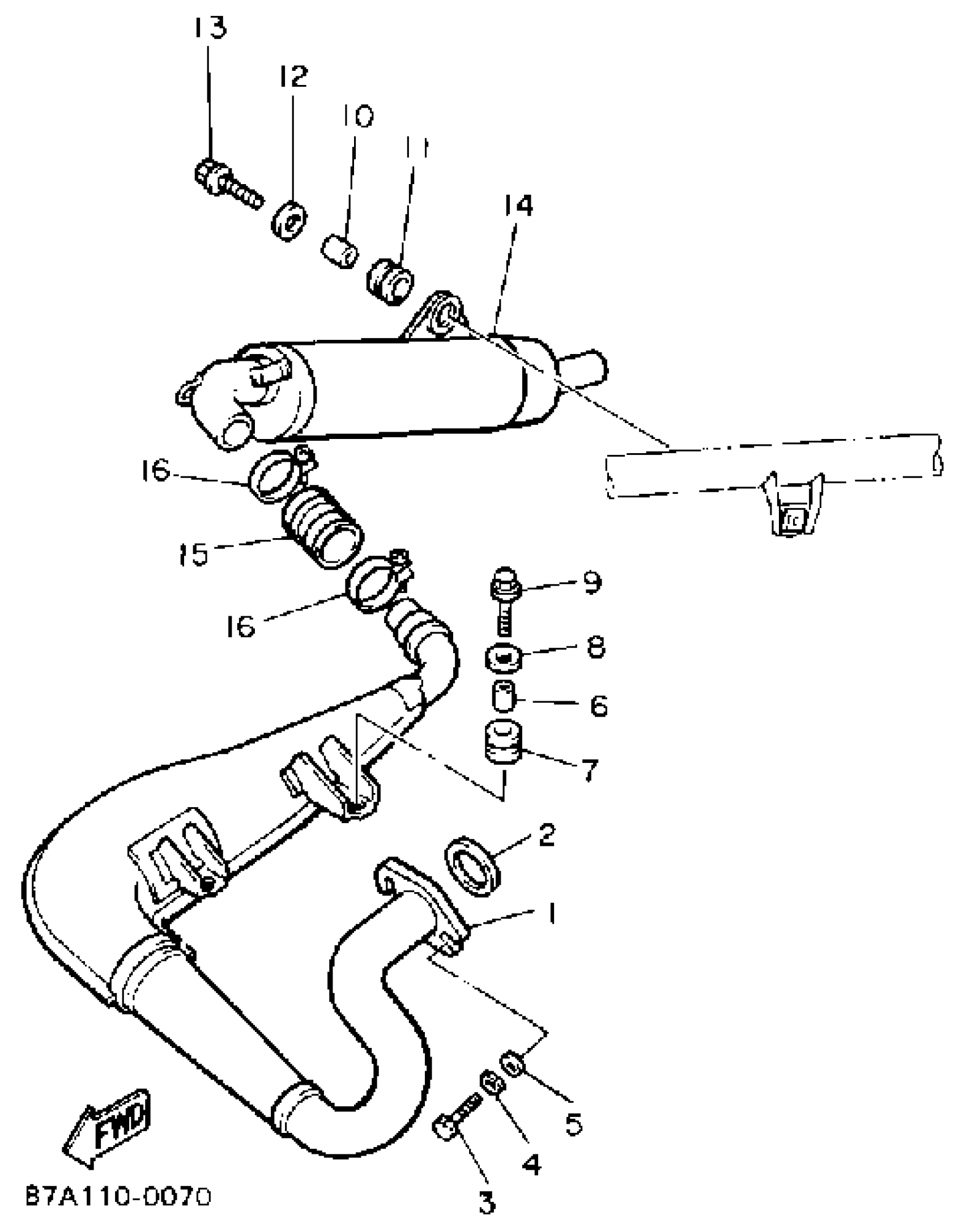 13
12
10
11
14
16
15
16
9
8
6
7
2
1
5
4
3
FWD
B7A110-0070