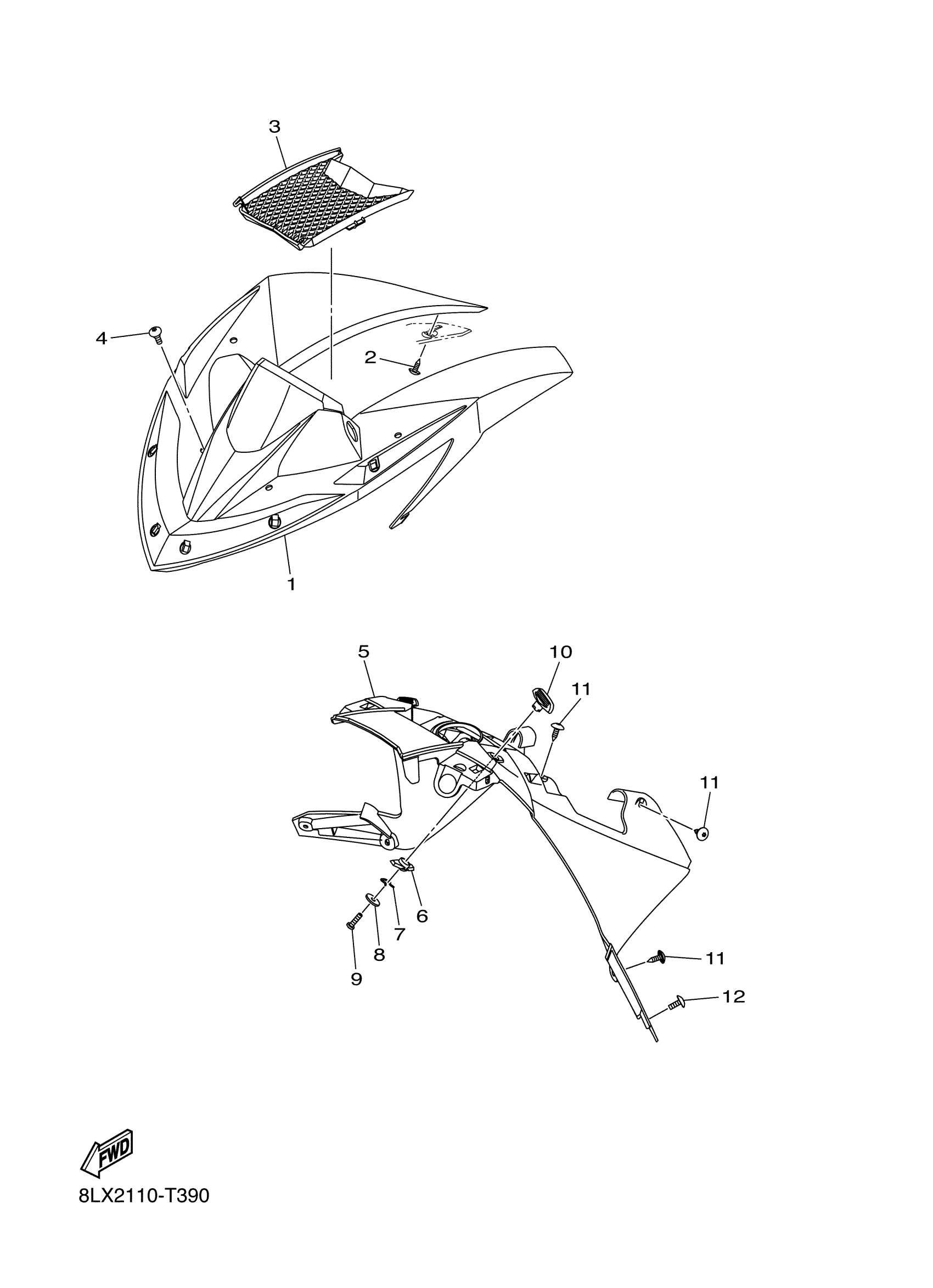 3

4

2

1

5

10

11

11

6

7

8

9

11

12

FWD

8LX2110-T390