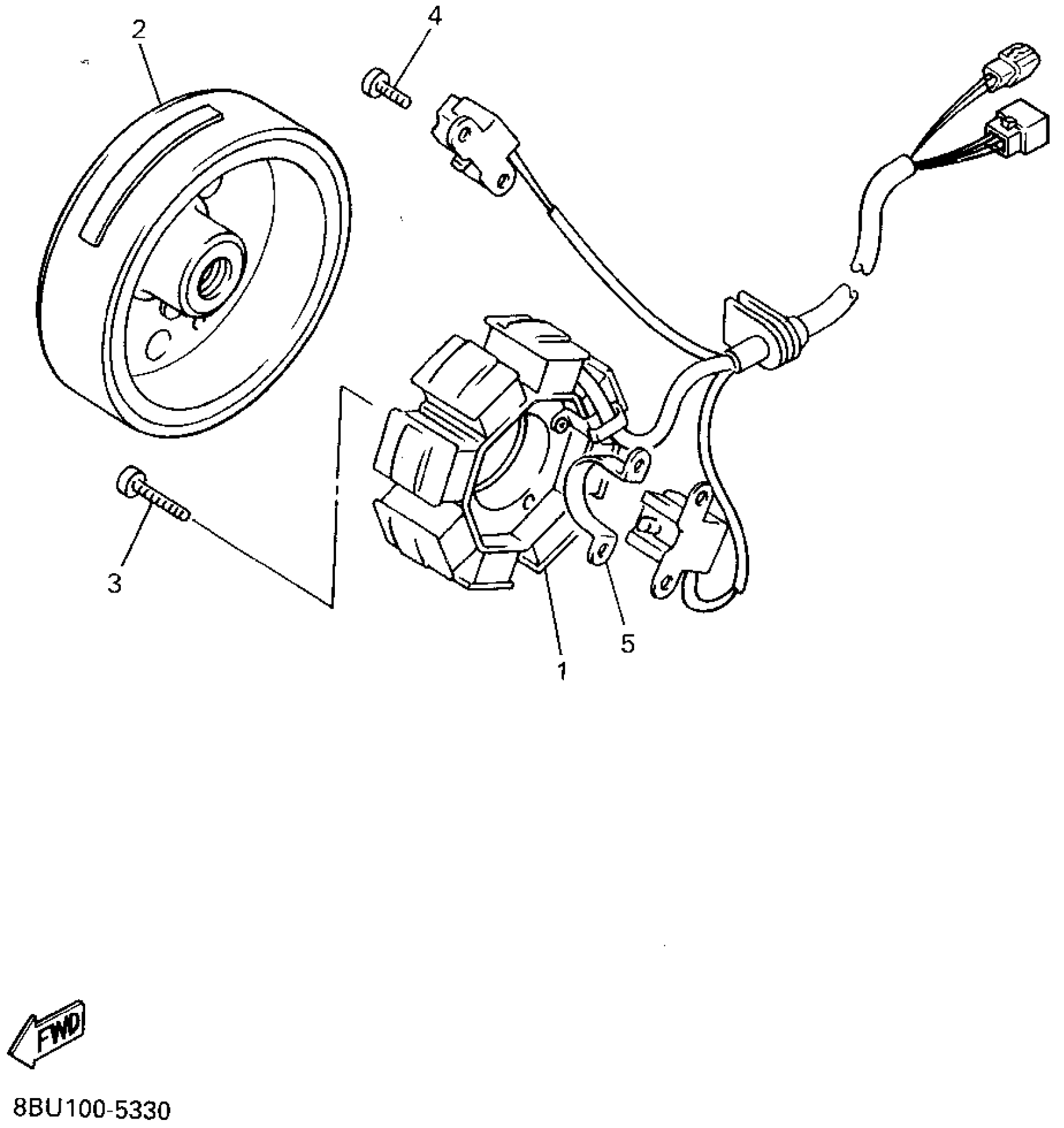 2

4

3

5

1

FWD

8BU100-5330