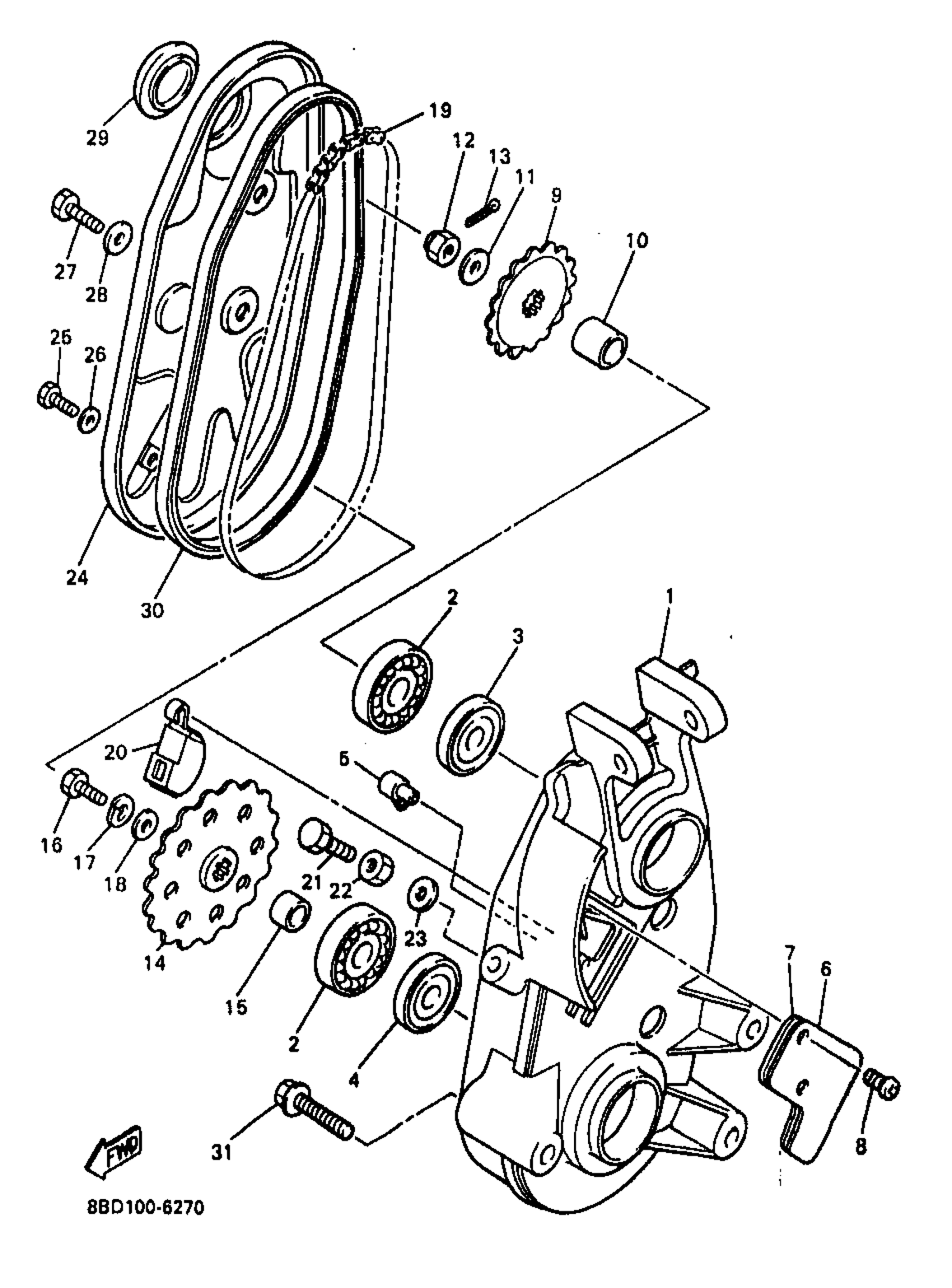 29
19
12
13
11
9
10
27
28
25
26
24
30
2
1
3
20
5
16
17
18
21
22
23
14
15
2
4
7
6
8
31
FWD
8BD100-6270