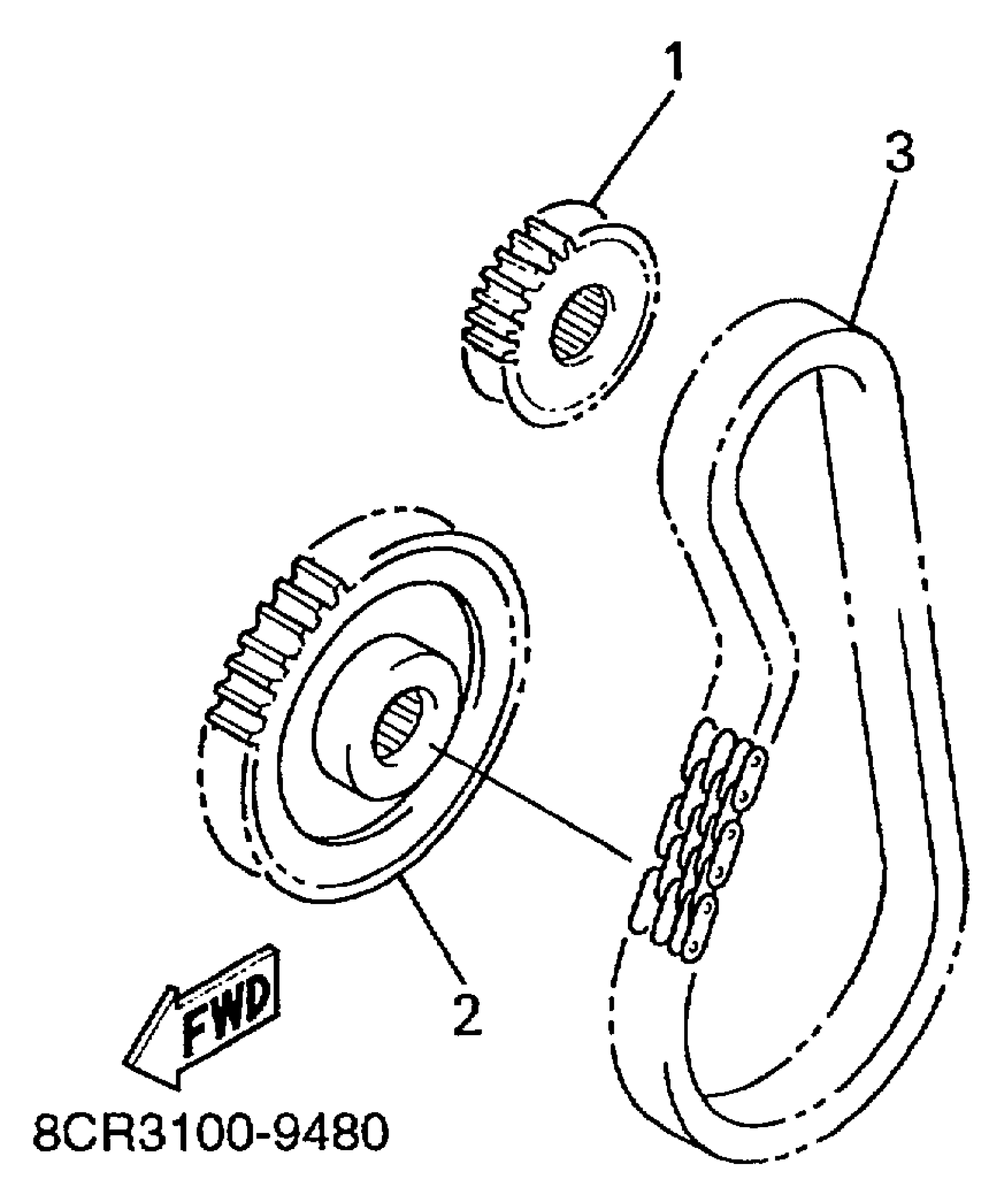 1

3

2

FWD

8CR3100-9480