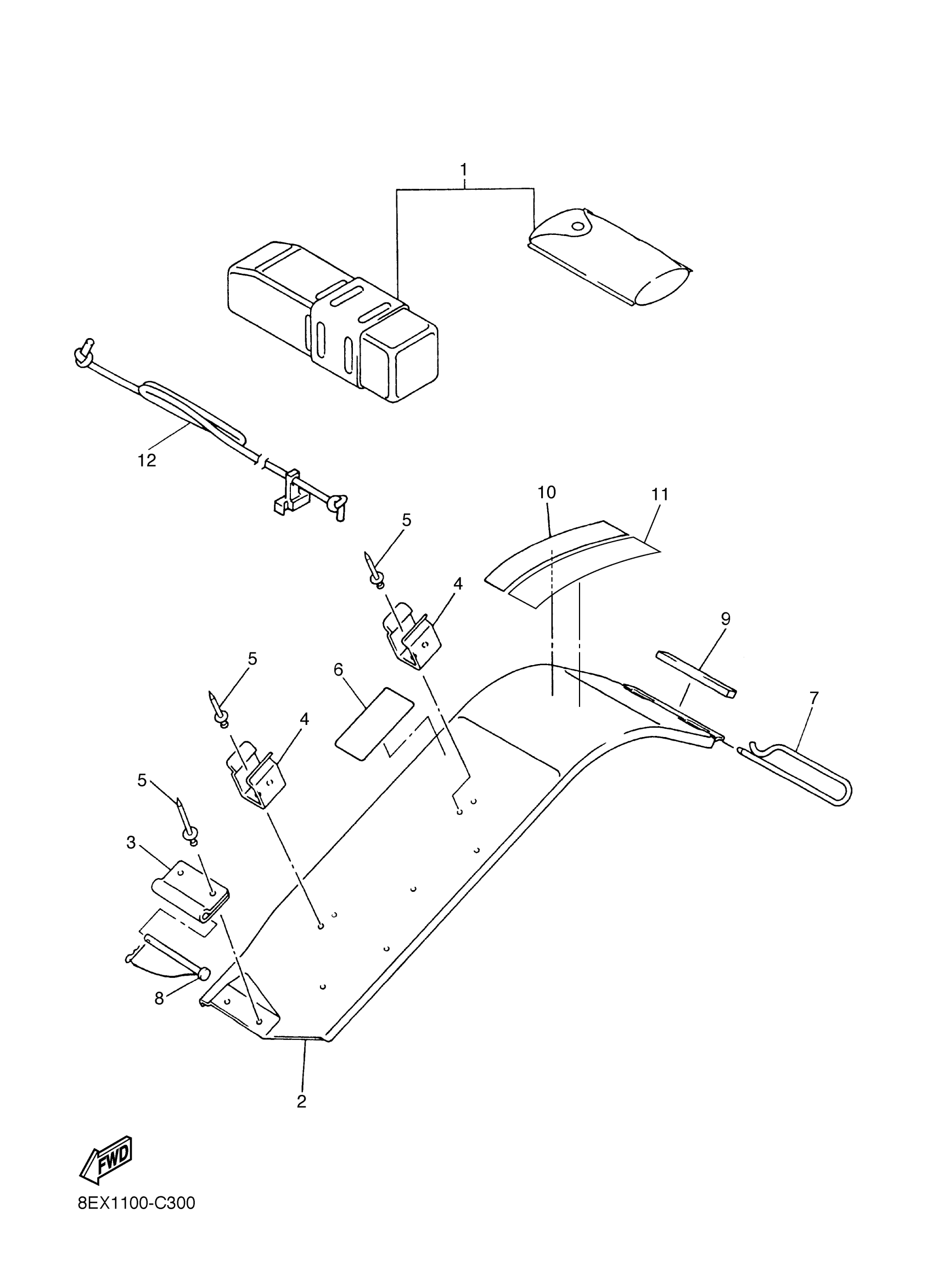 1

12

10

11

5

4

9

5

6

7

4

5

3

8

2

FWD

8EX1100-C300