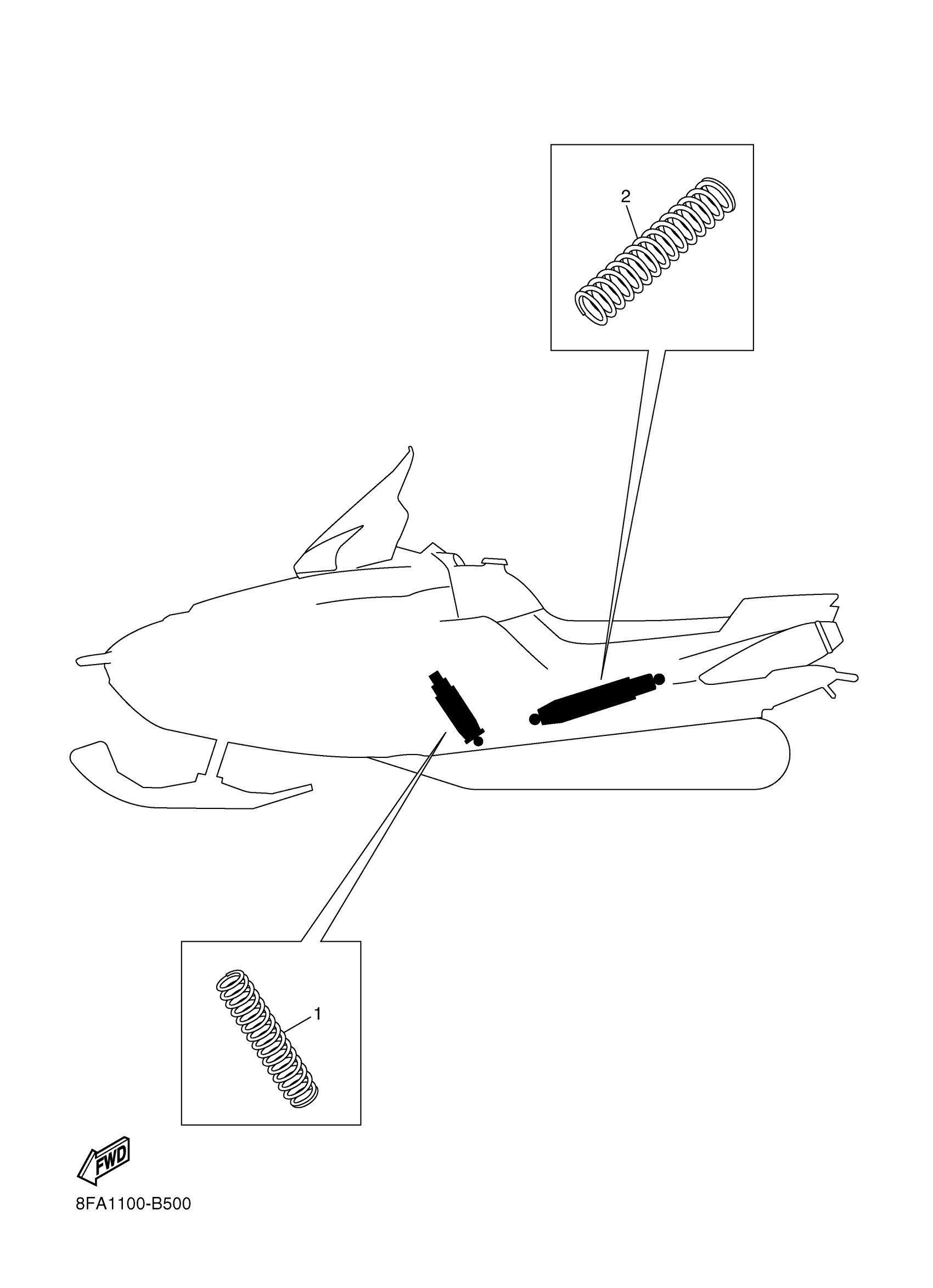 2

1

FWD

8FA1100-B500