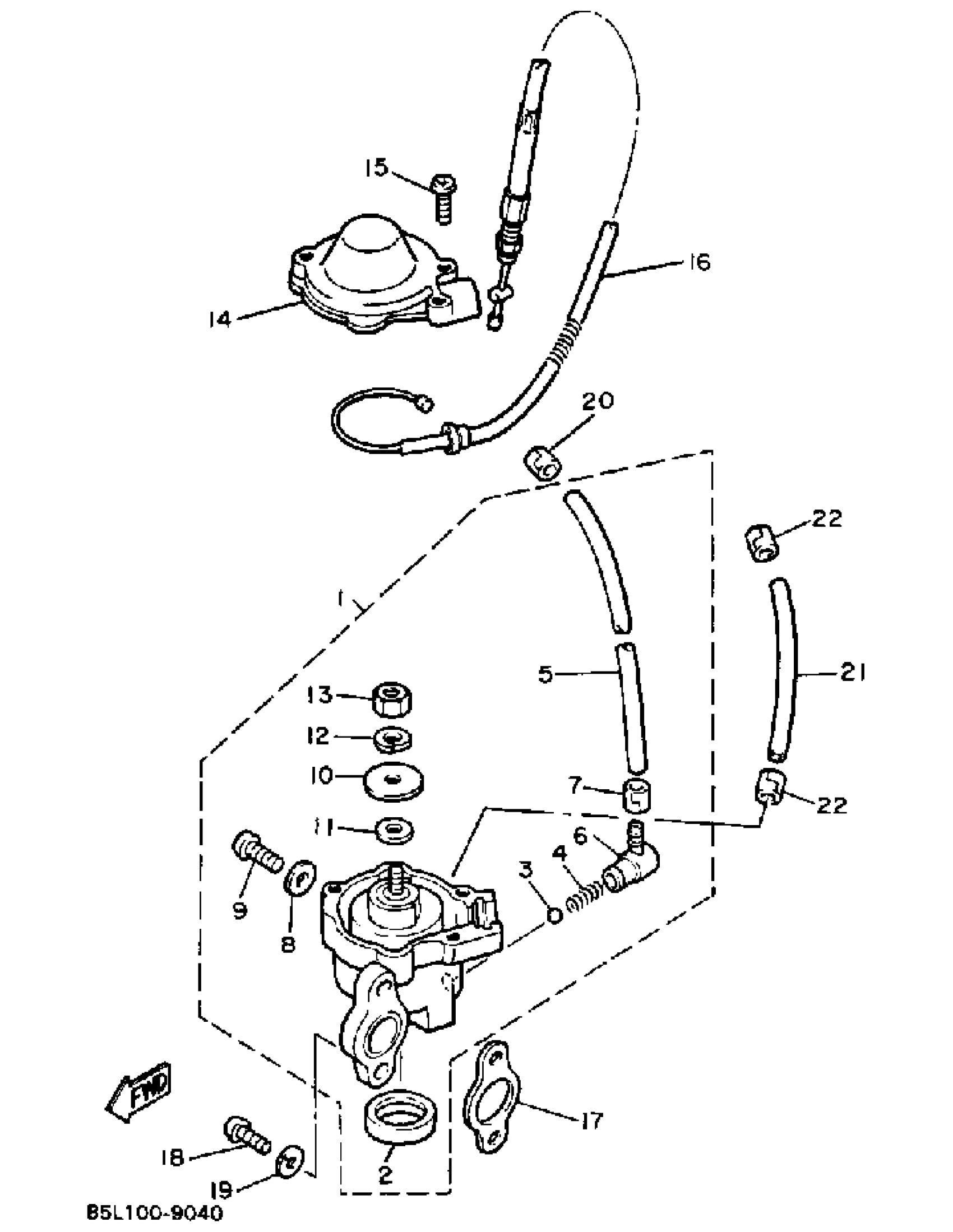 15
16
14
20
22
1
5
21
13
12
10
7
22
11
6
4
3
9
8
FWD
17
18
2
19
85L100-9040