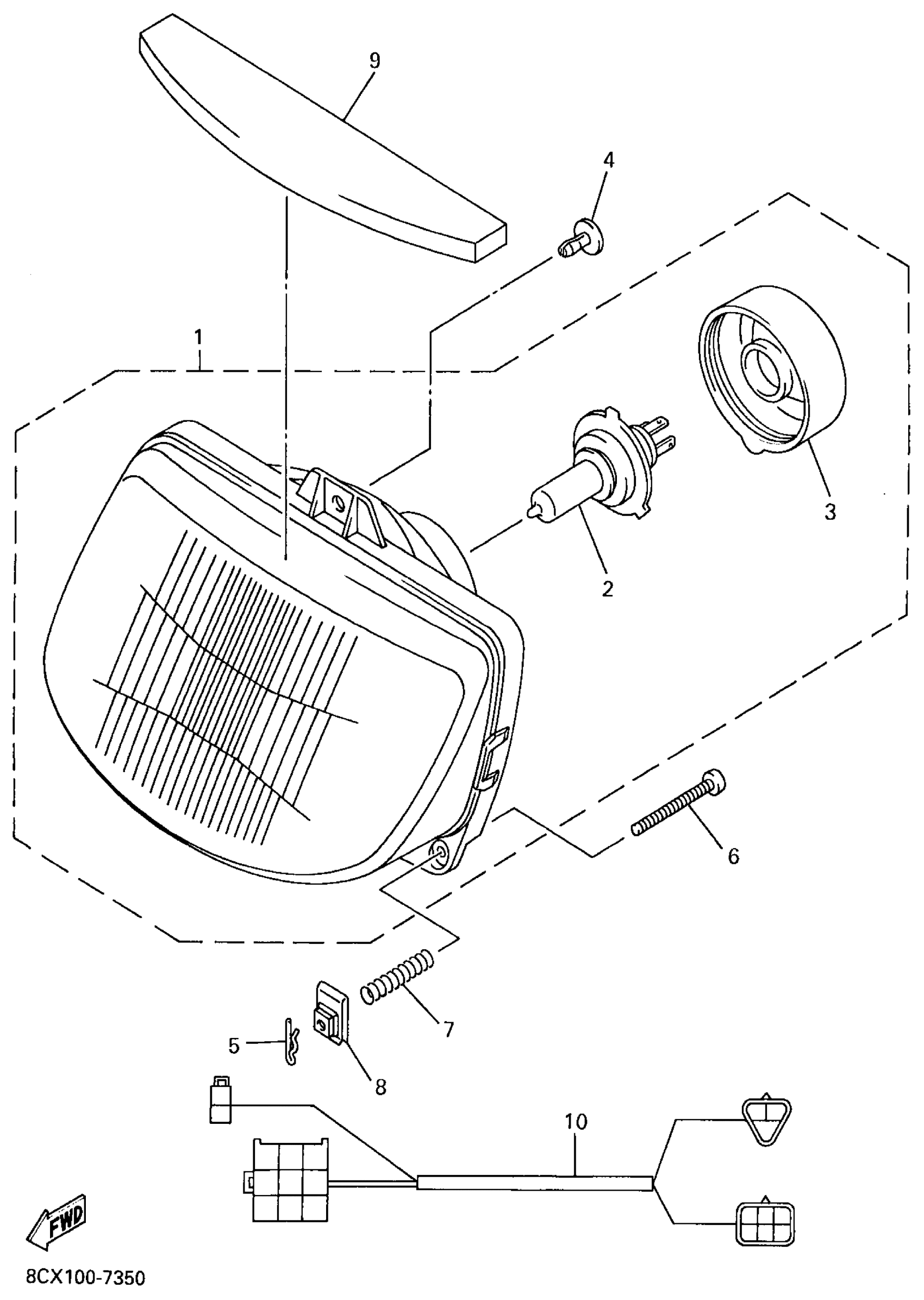 9

4

1

3

2

6

7

5

8

10

FWD

8CX100-7350