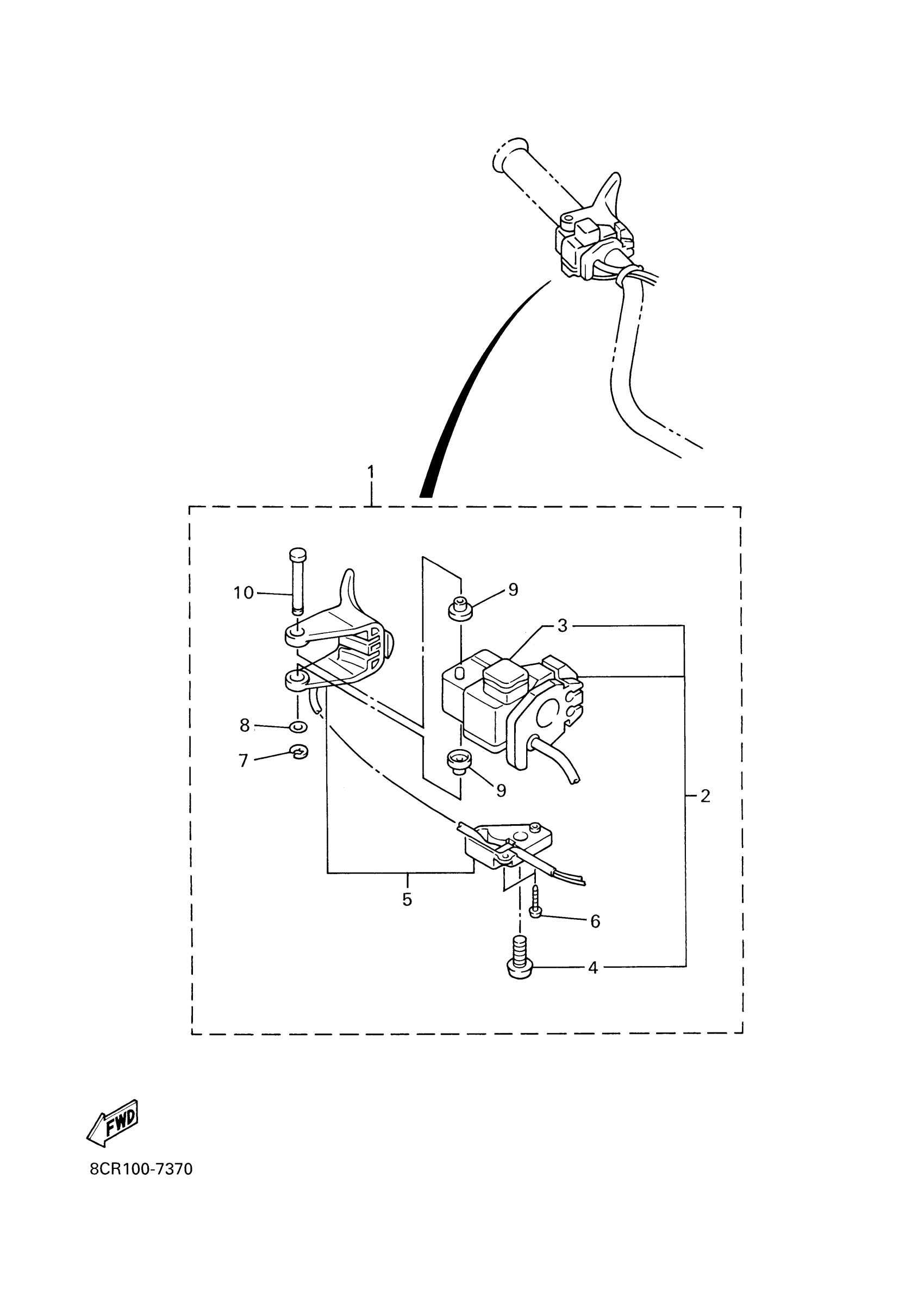 1
10
9
3
8
7
9
2
5
6
4
FWD
8CR100-7370