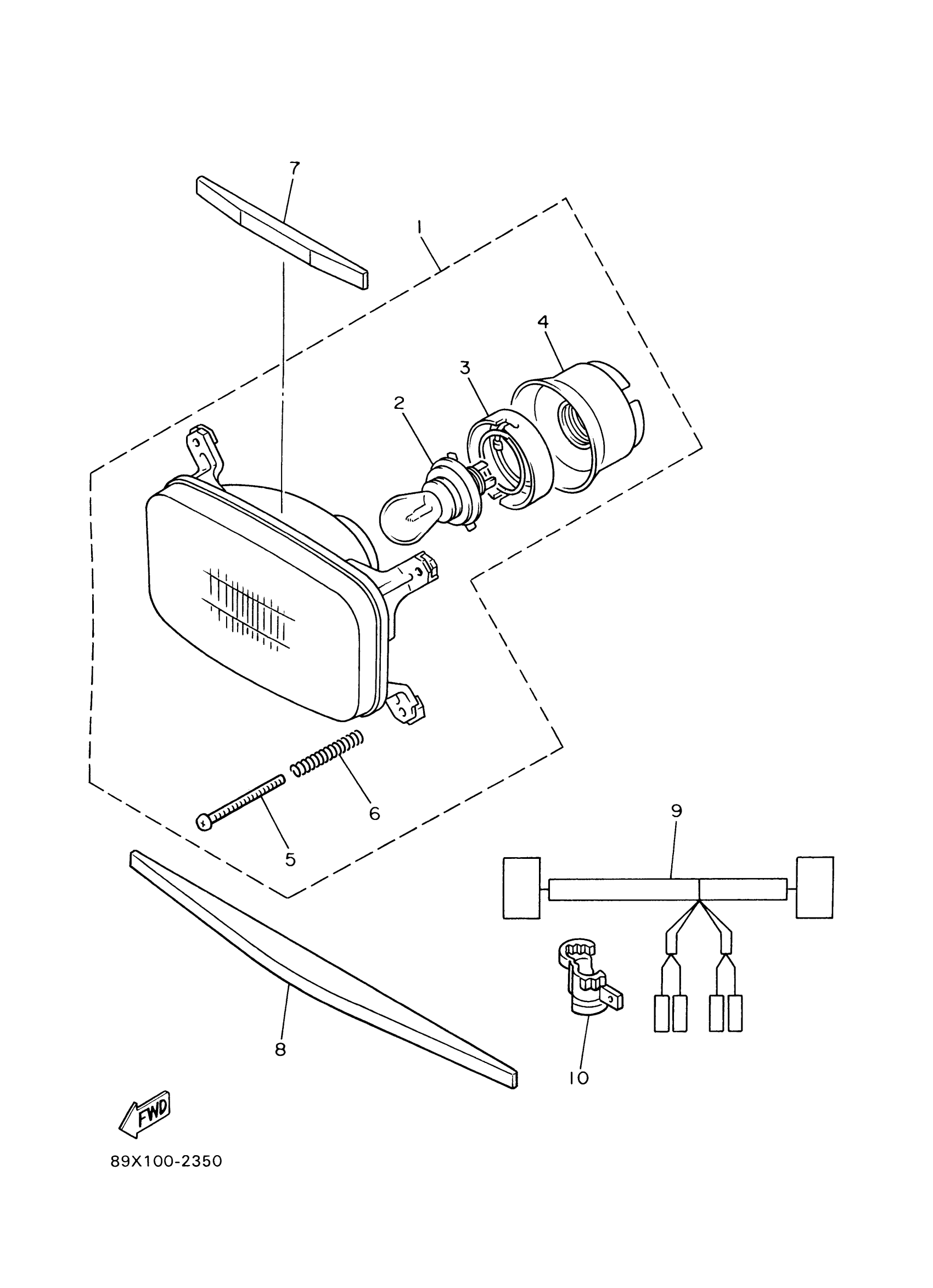 7
1
4
3
2
6
5
9
8
10
FWD
89X100-2350