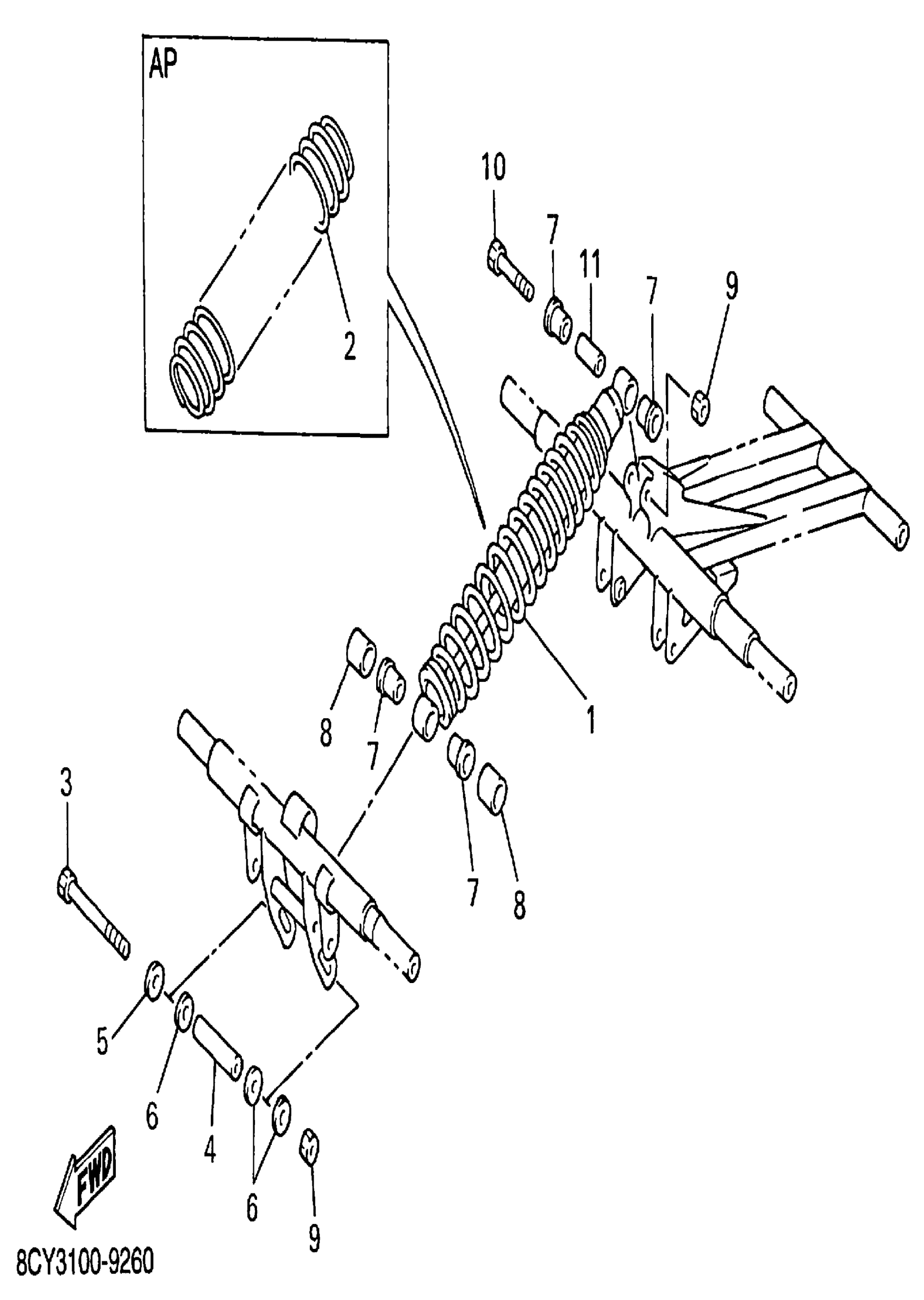 AP

2

10

7

11

7

9

1

8

7

7

8

3

5

6

4

6

9

FWD

8CY3100-9260