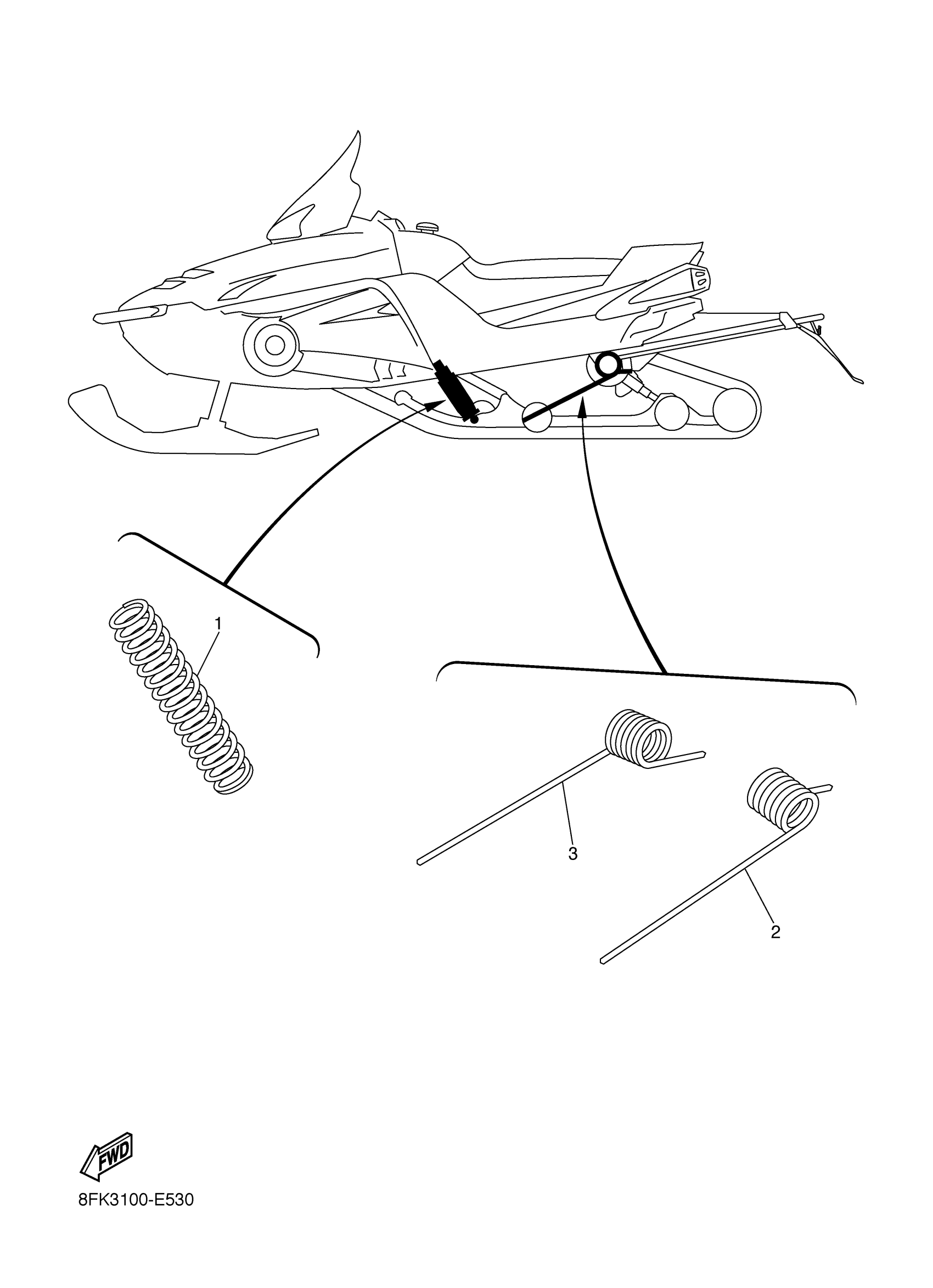 1

3

2

FWD

8FK3100-E530