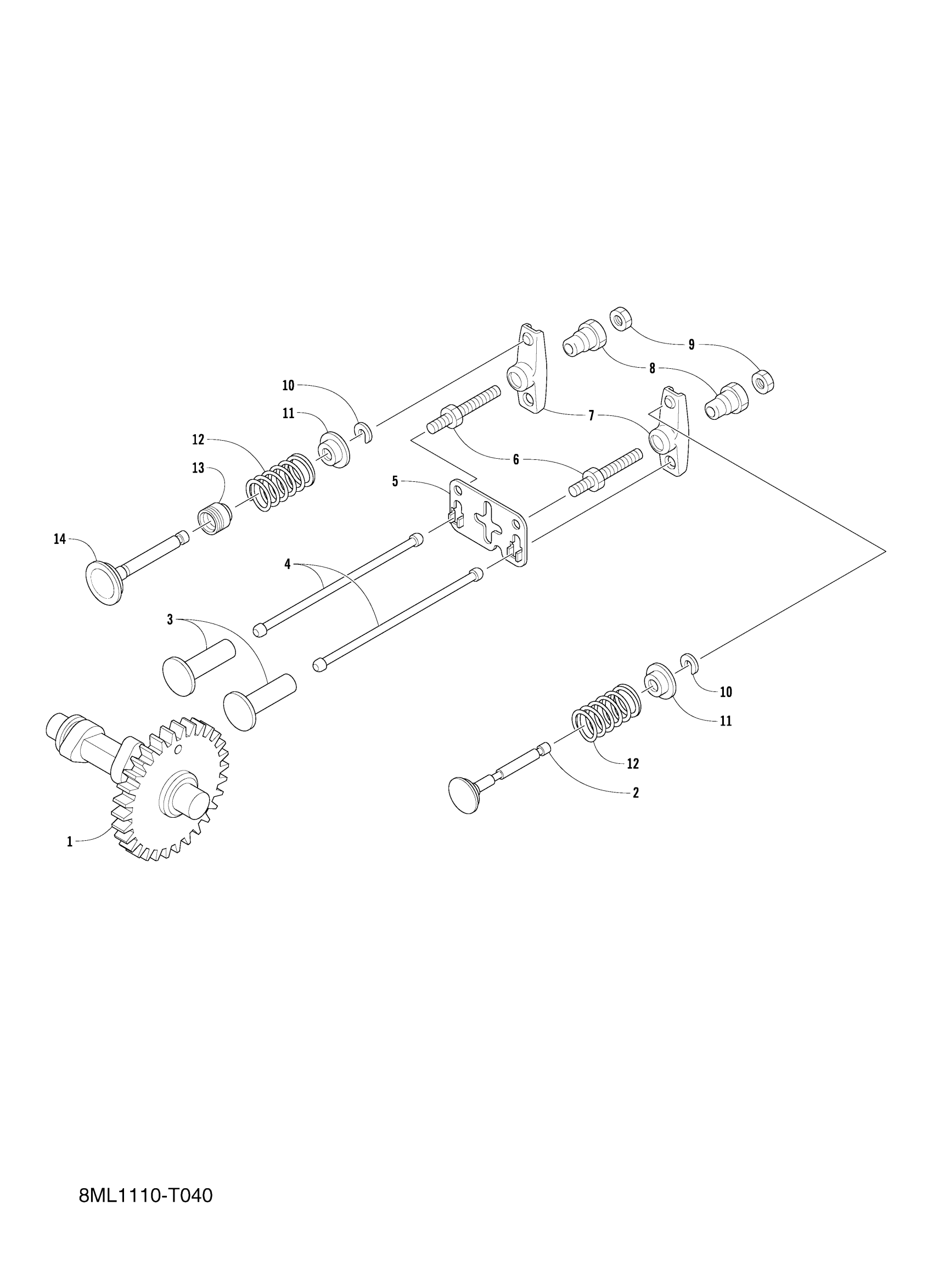 9
8
10
11
7
12
6
13
5
14
4
3
10
11
12
2
1
8ML1110-T040