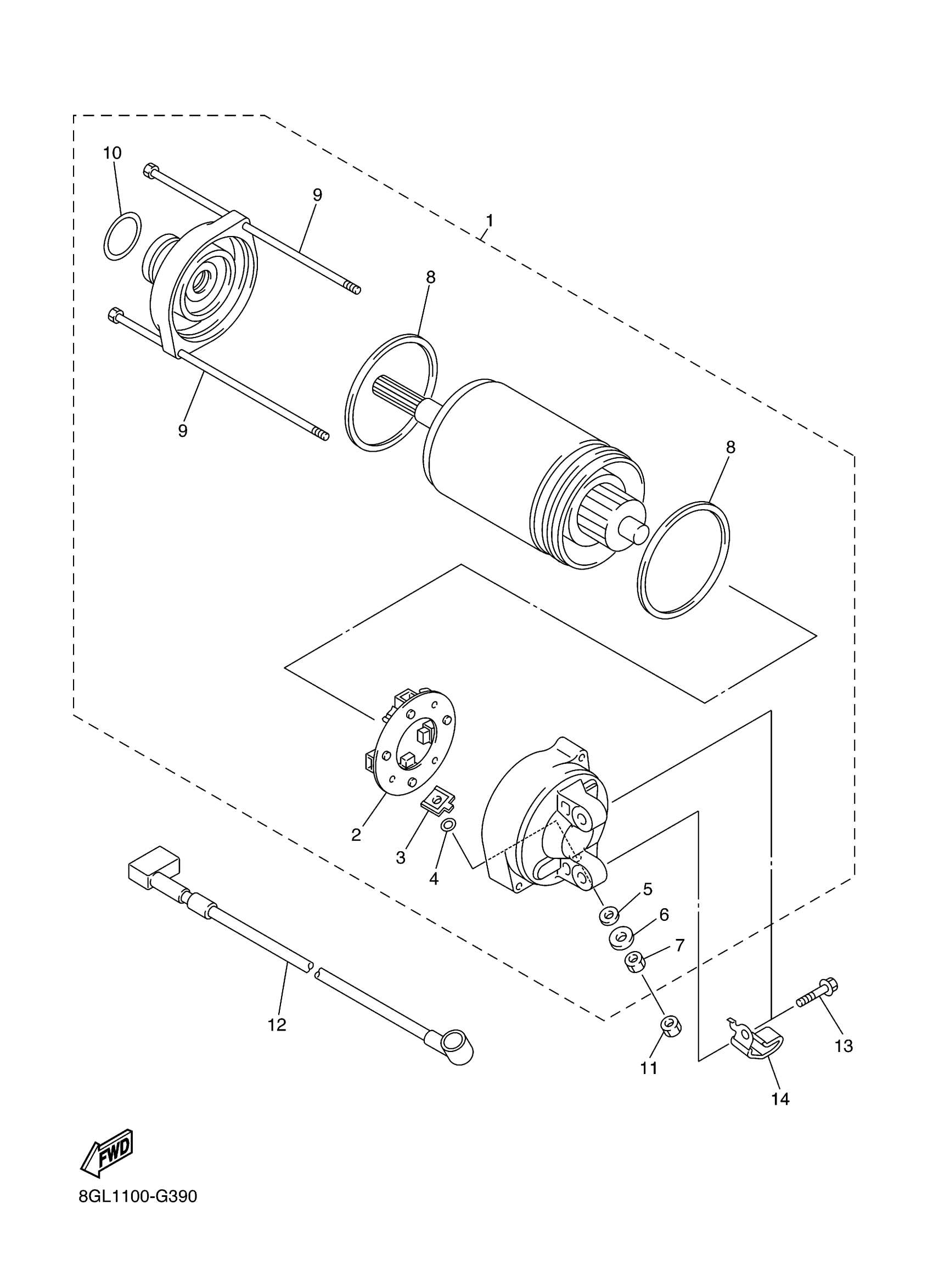 10
9
1
8
9
8
2
3
4
5
6
7
12
11
13
14
FWD
8GL1100-G390