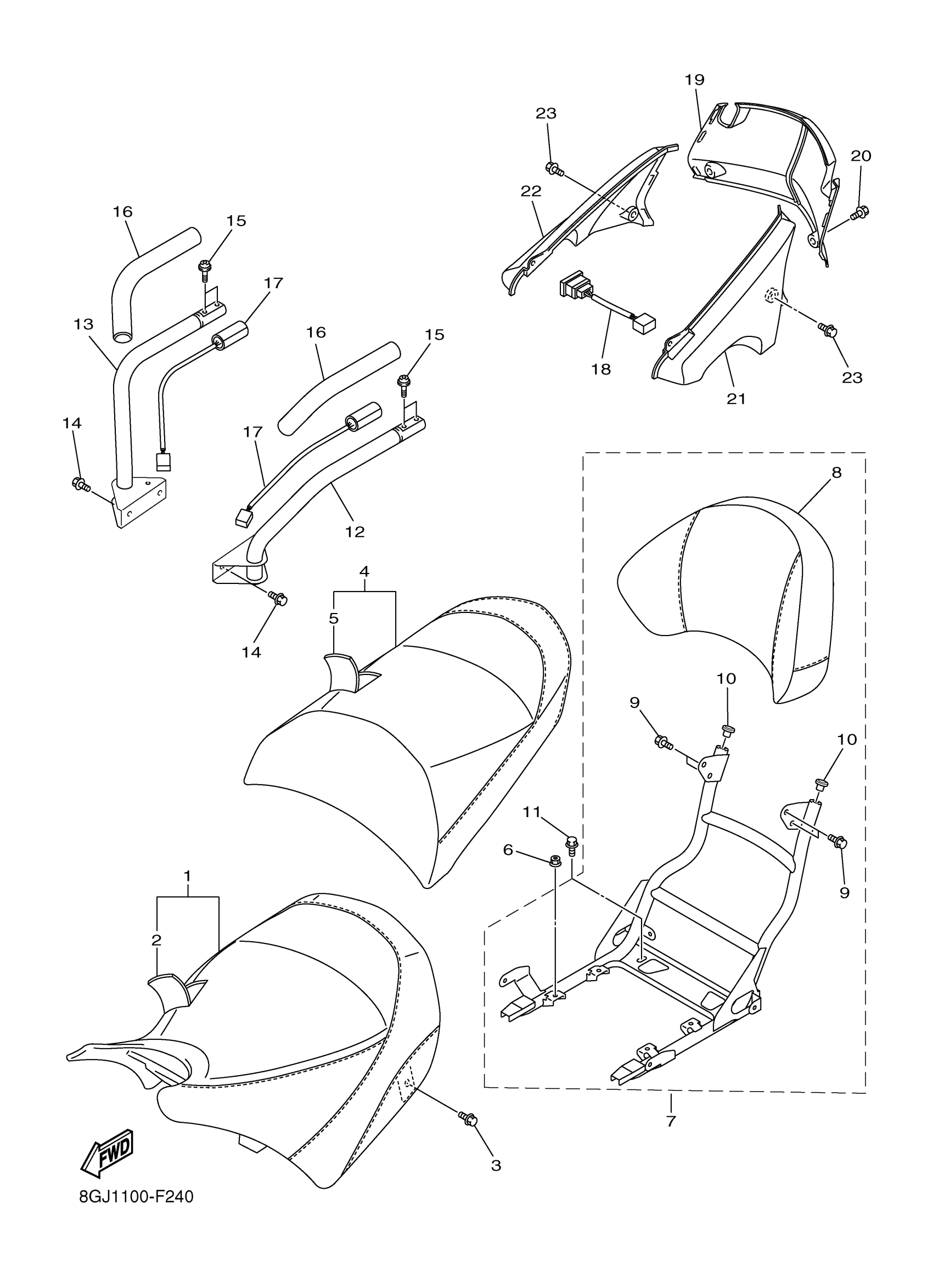 19
23
20
22
16
15
17
13
16
15
18
23
21
14
17
12
8
4
5
14
10
9
10
11
6
9
1
2
7
3
FWD
8GJ1100-F240