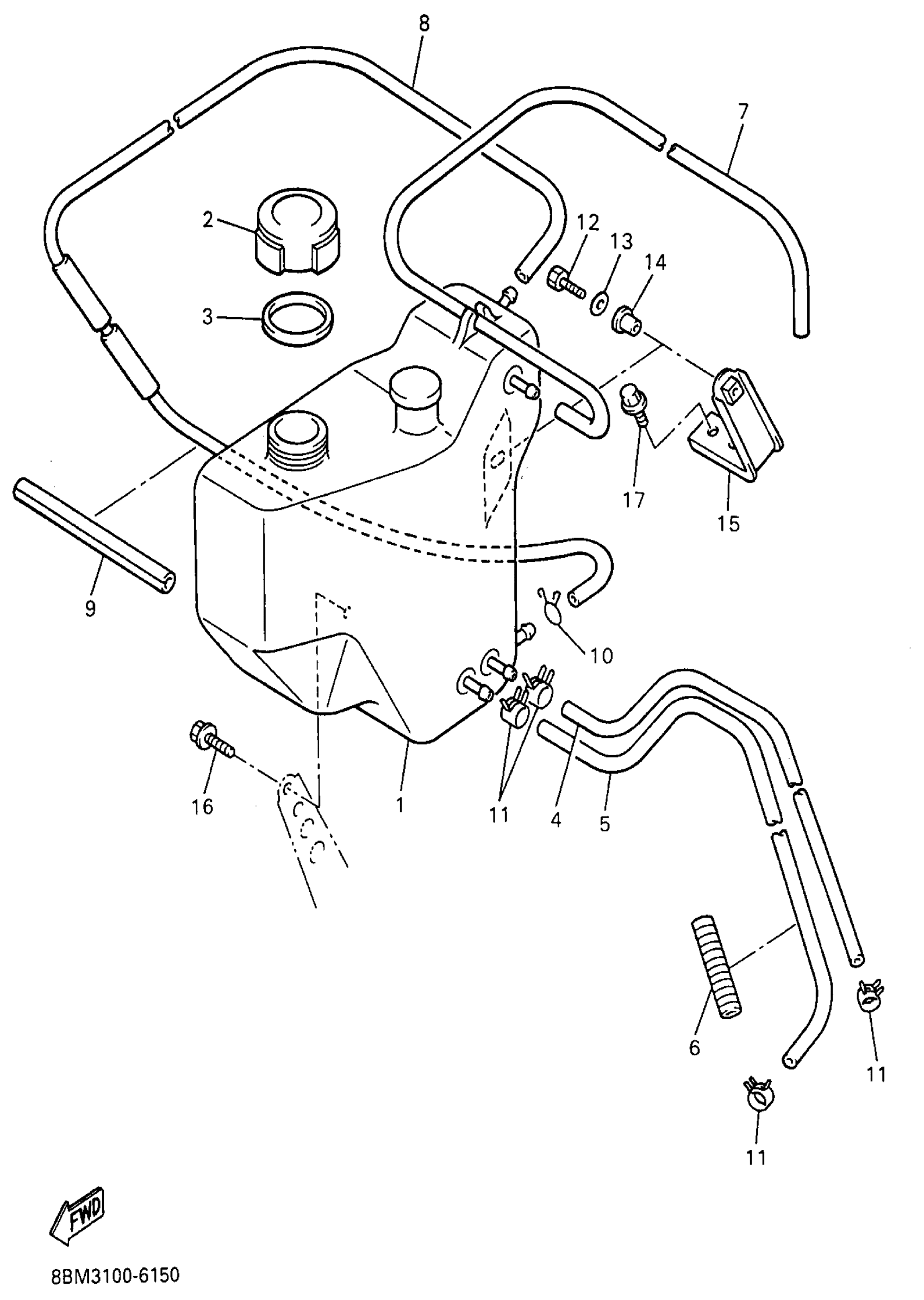 8
7
2
12
13
14
3
17
15
9
10
16
1
11
4
5
6
11
11
FWD
8BM3100-6150