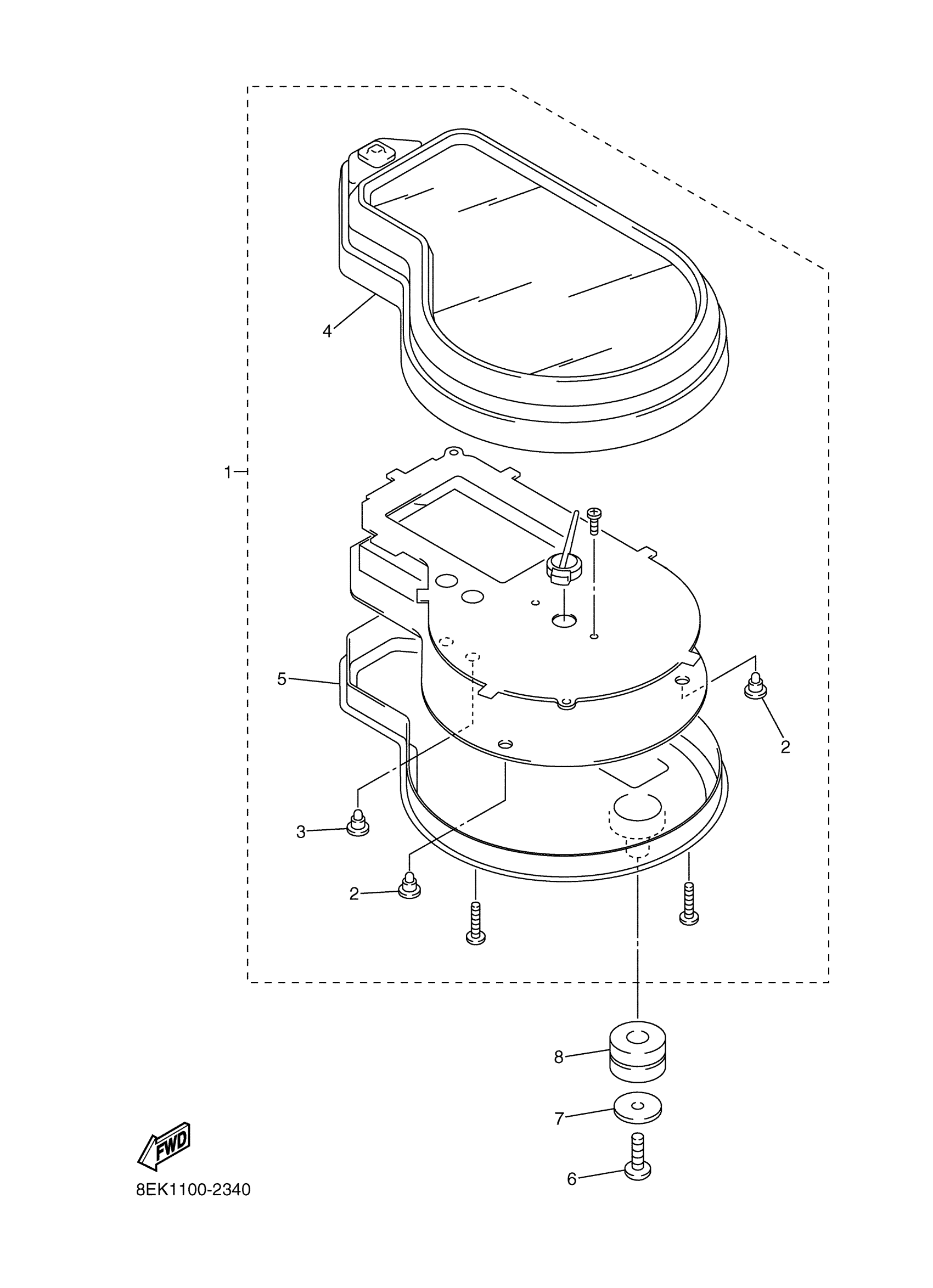 4

1

5

2

3

2

8

7

6

FWD

8EK1100-2340