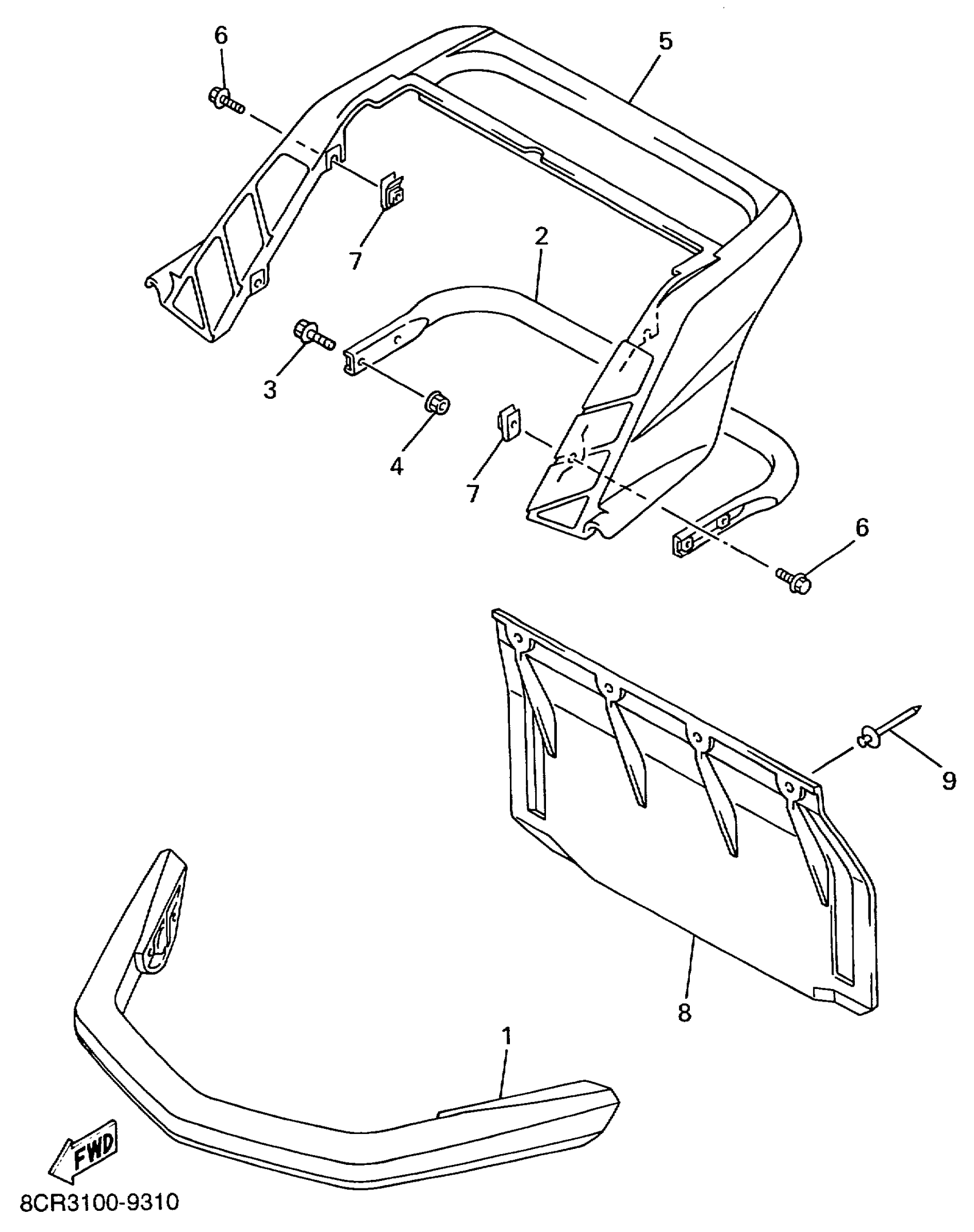 6
5
7
2
3
4
7
6
9
8
1
FWD
8CR3100-9310