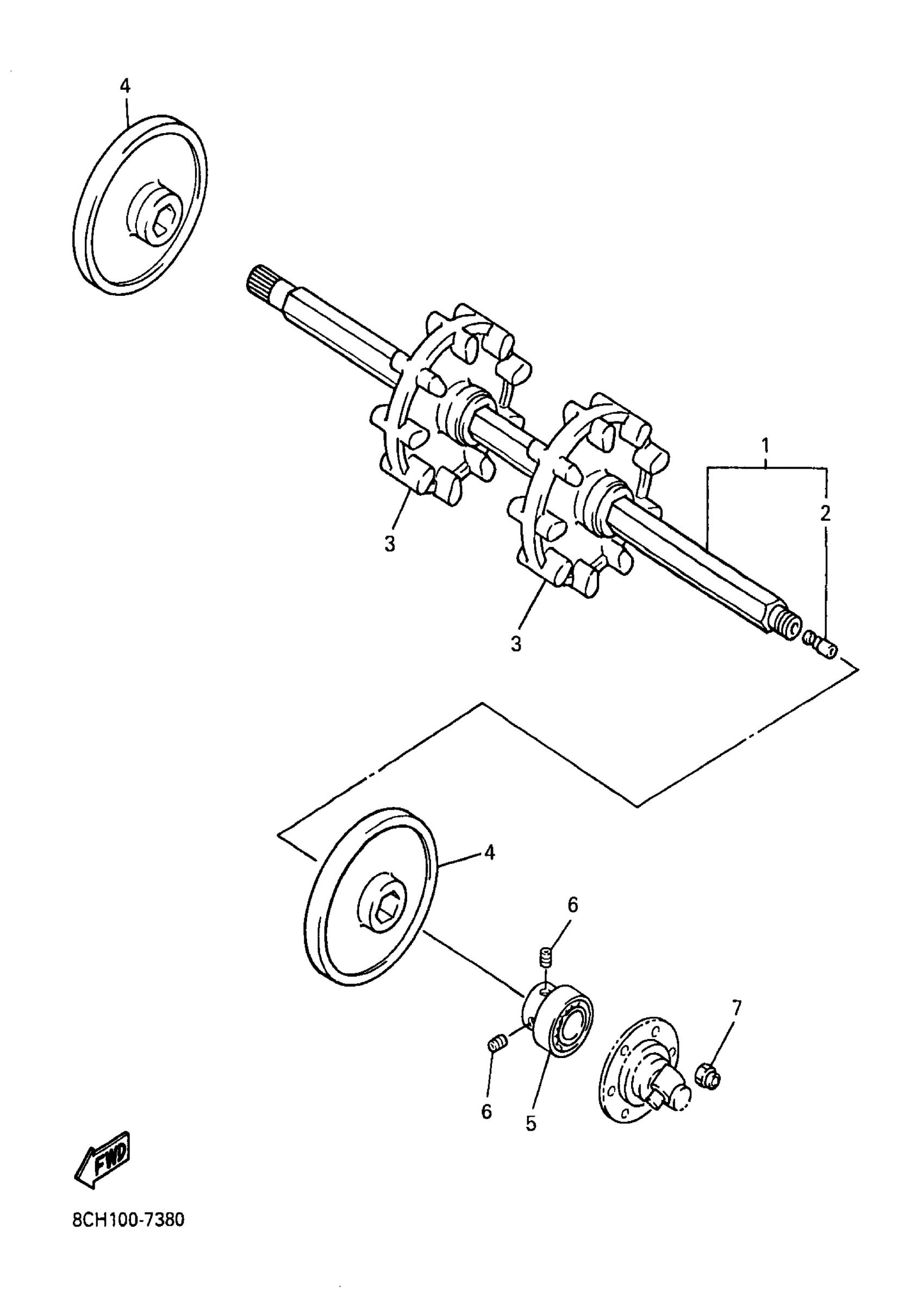 4
1
2
3
3
4
6
7
6
5
FWD
8CH100-7380