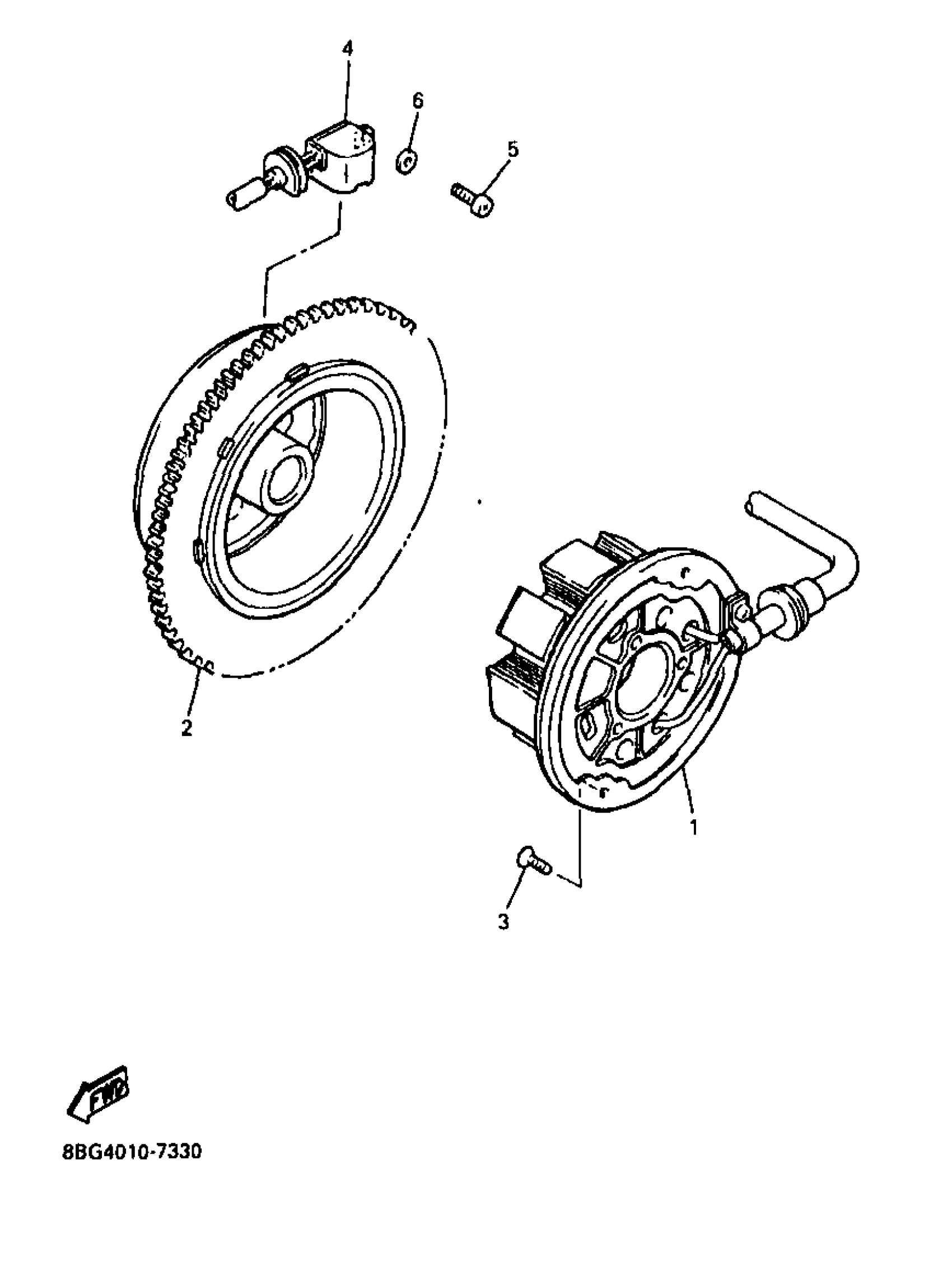 4
6
5
2
1
3
FWD
8BG4010-7330