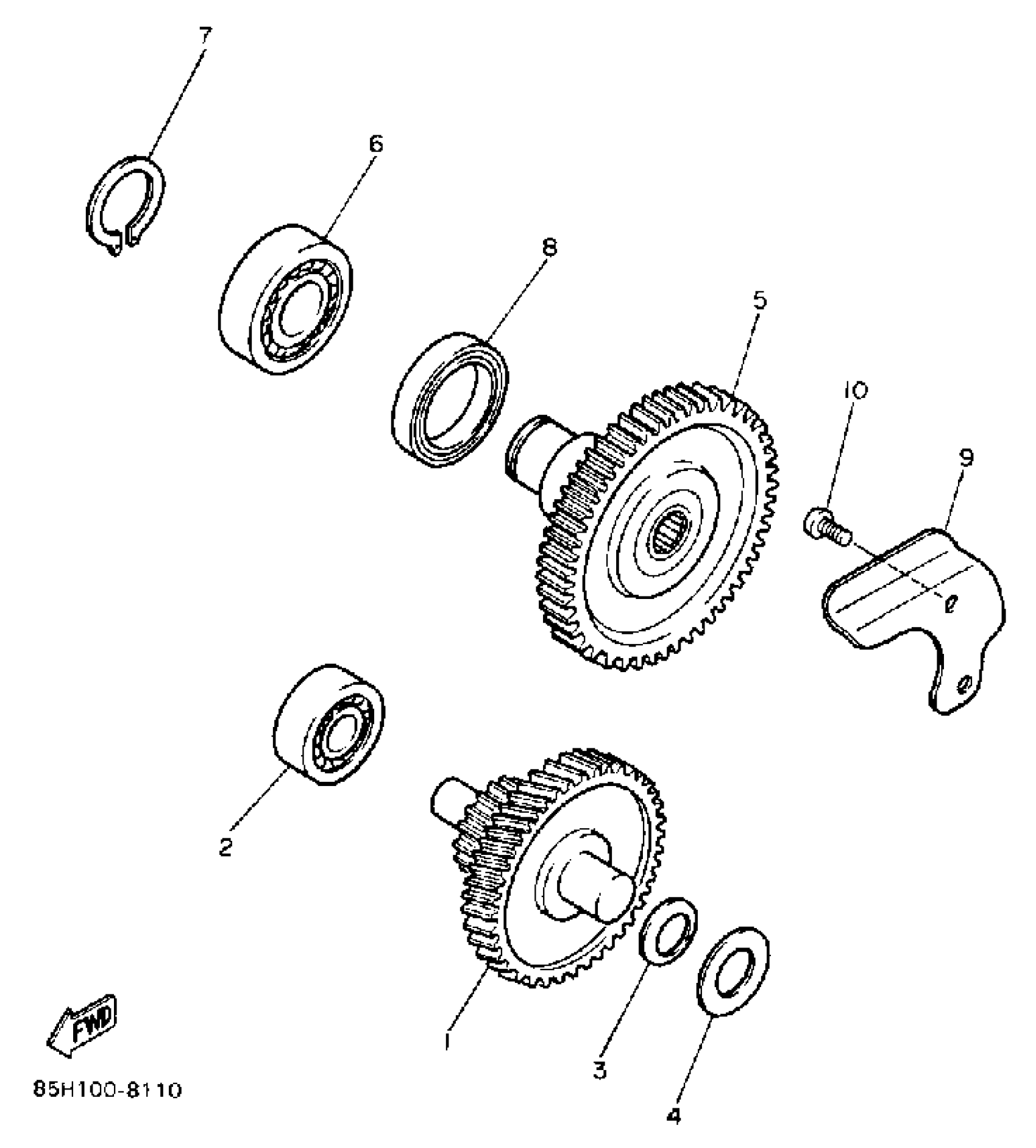 7
6
8
5
10
9
2
1
3
4
FWD
85H100-8110