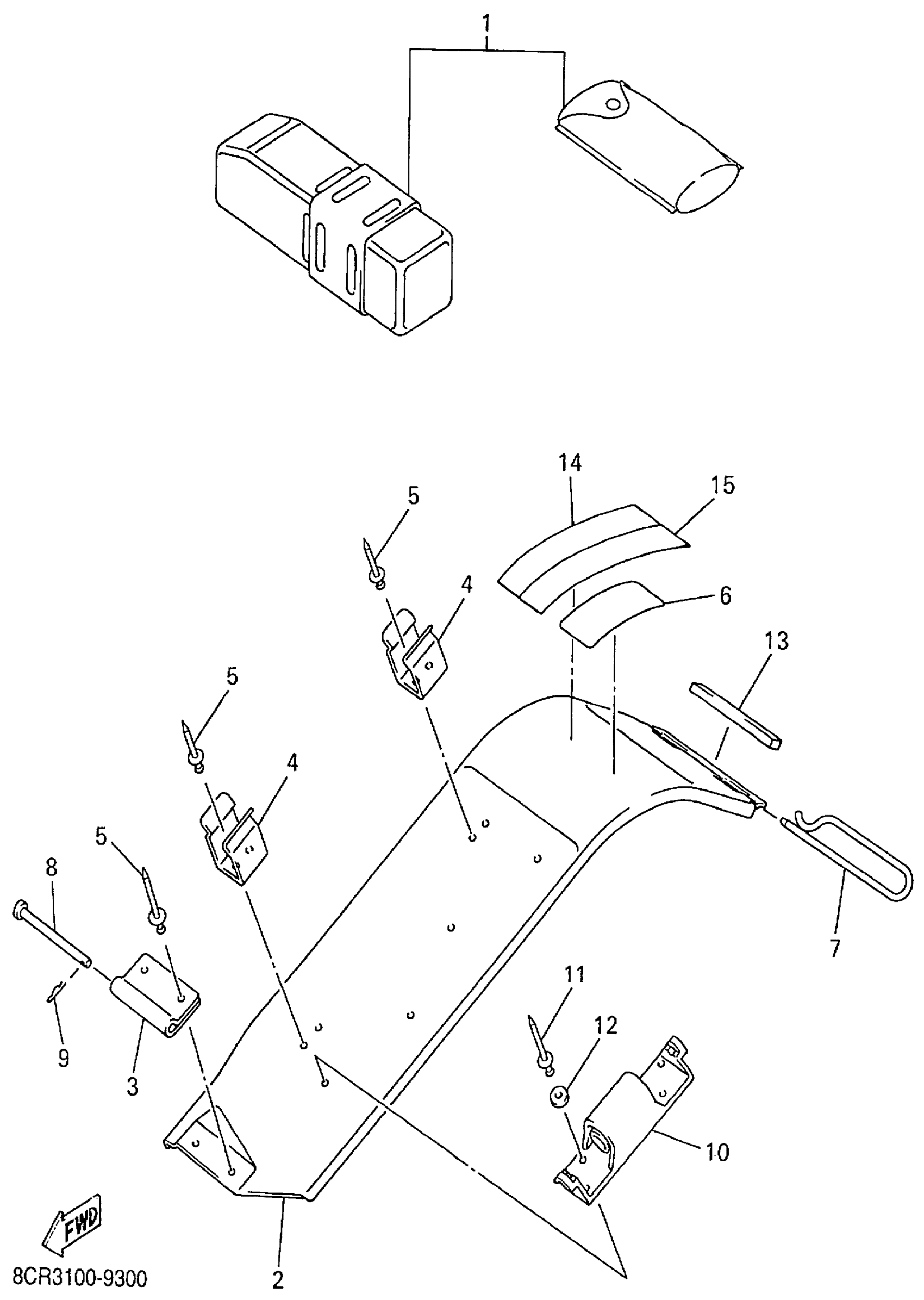 1

14
15
5
4
6
13
5
4
5
8
7
11
12
9
3
10
FWD
2
8CR3100-9300