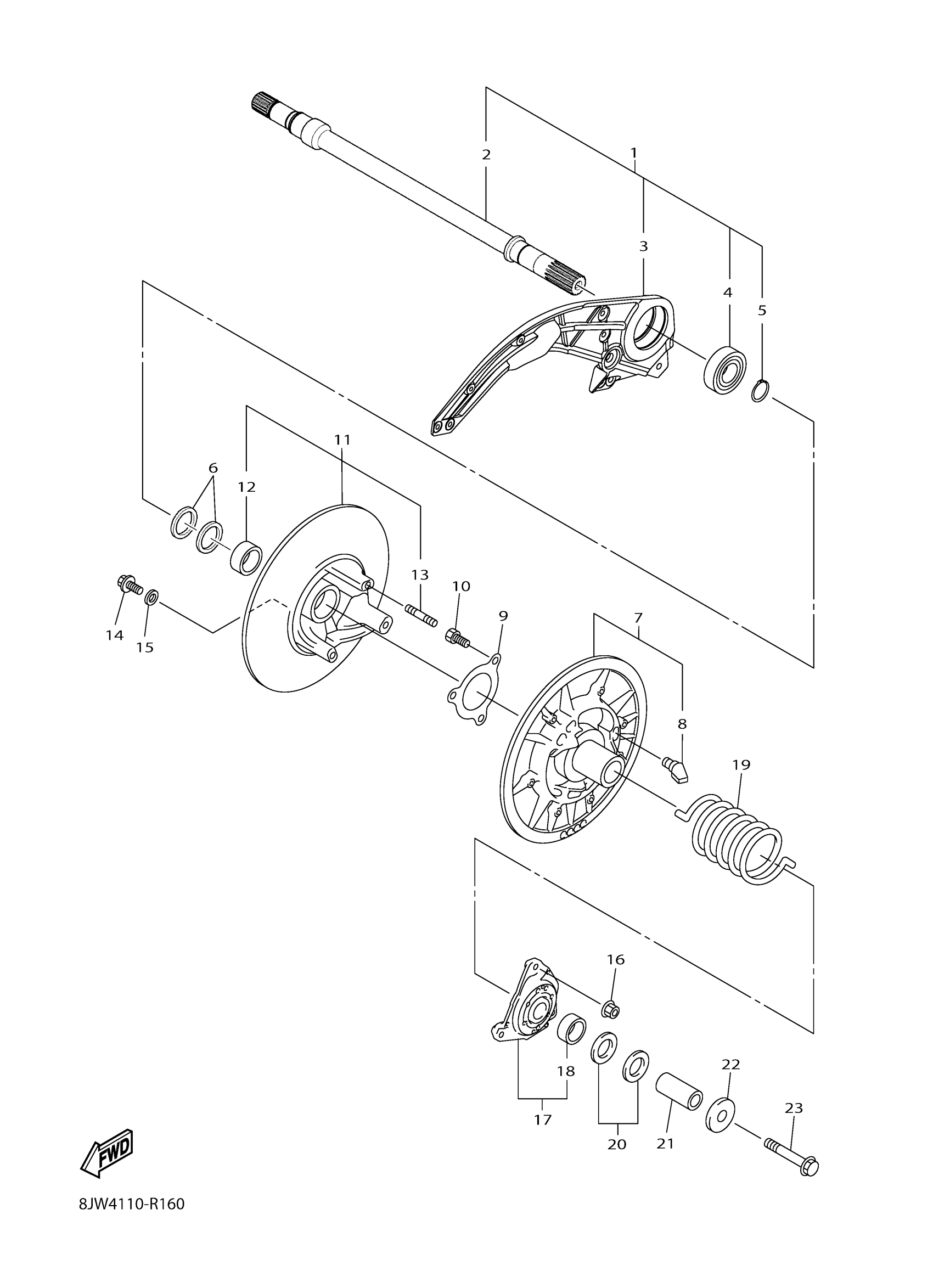 2
1
3
4
5
11
6
12
13
10
9
7
14
15
8
19
16
18
22
17
20
21
23
FWD
8JW4110-R160