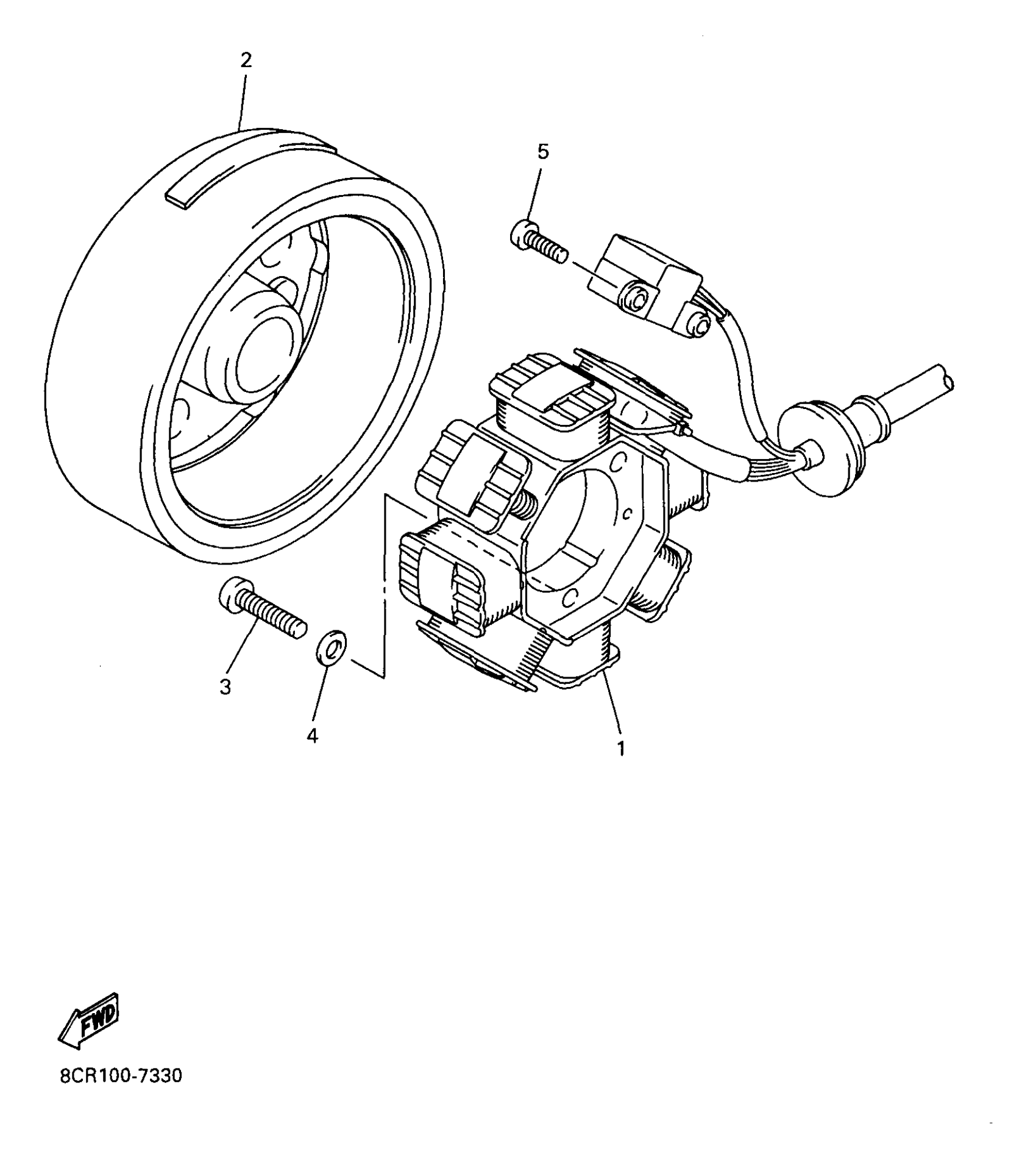 2

5

3

4

1

FWD

8CR100-7330