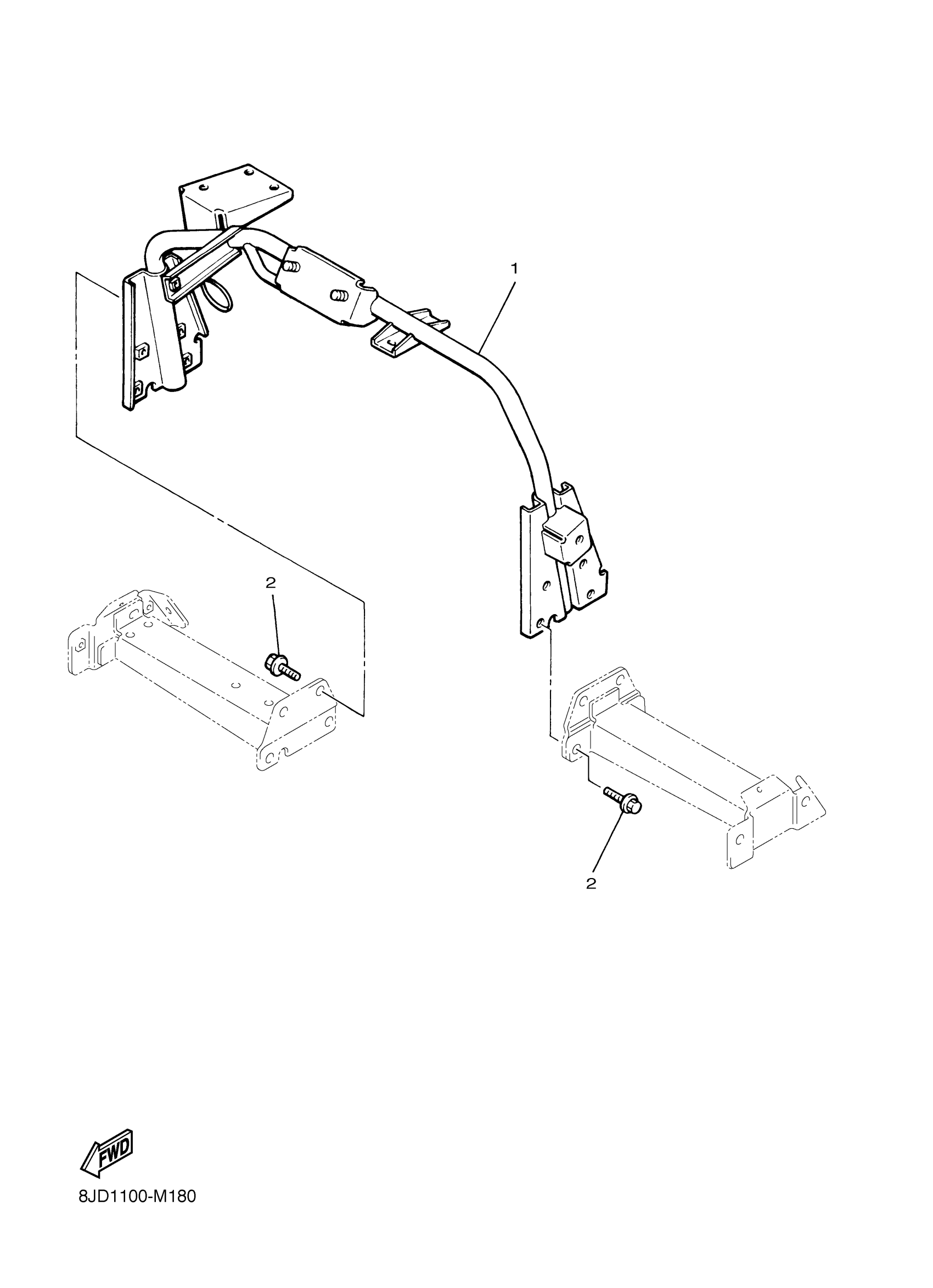 1

2

2

FWD

8JD1100-M180